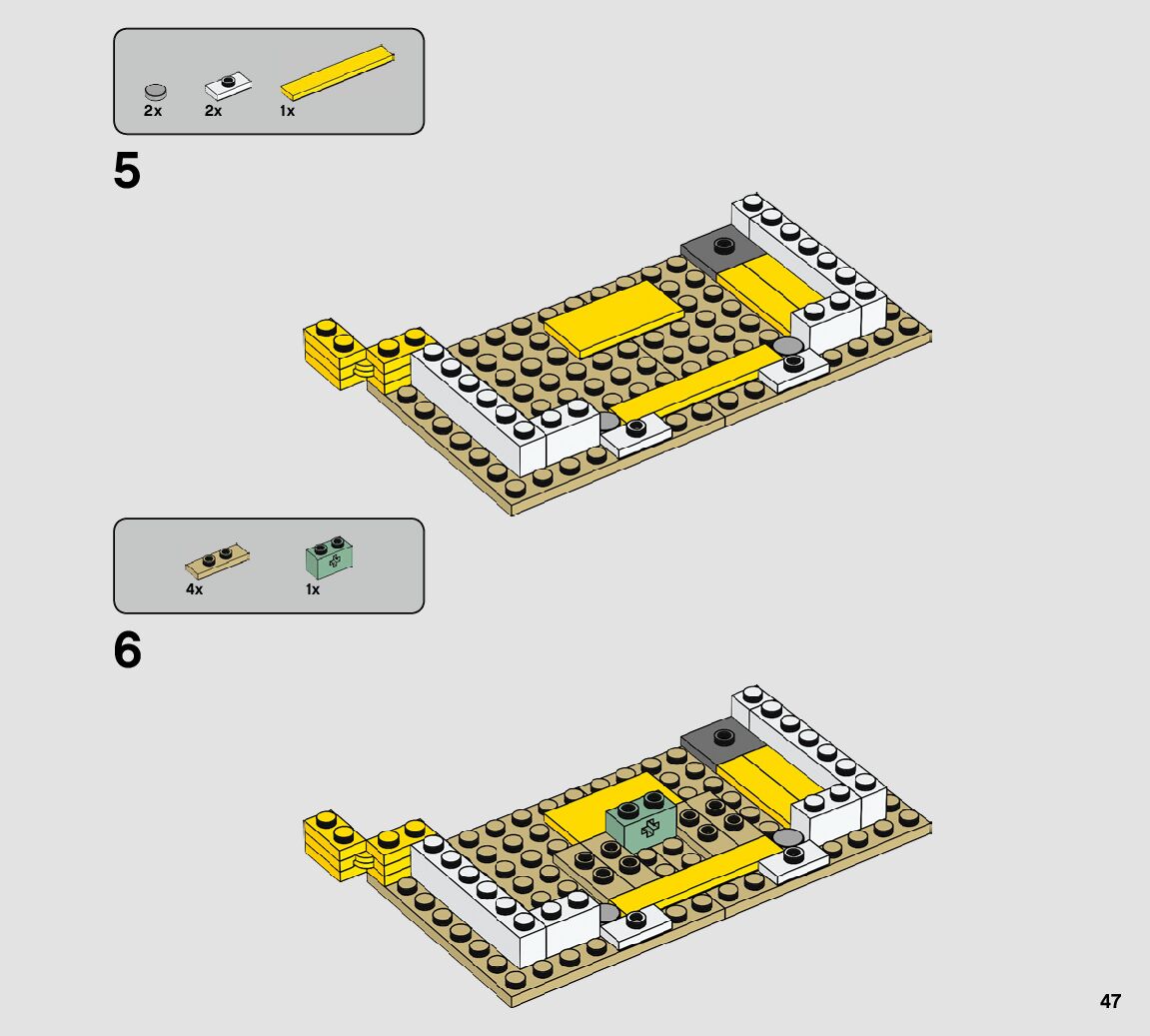 2x 2x 1x

5

4x 1x

6

47