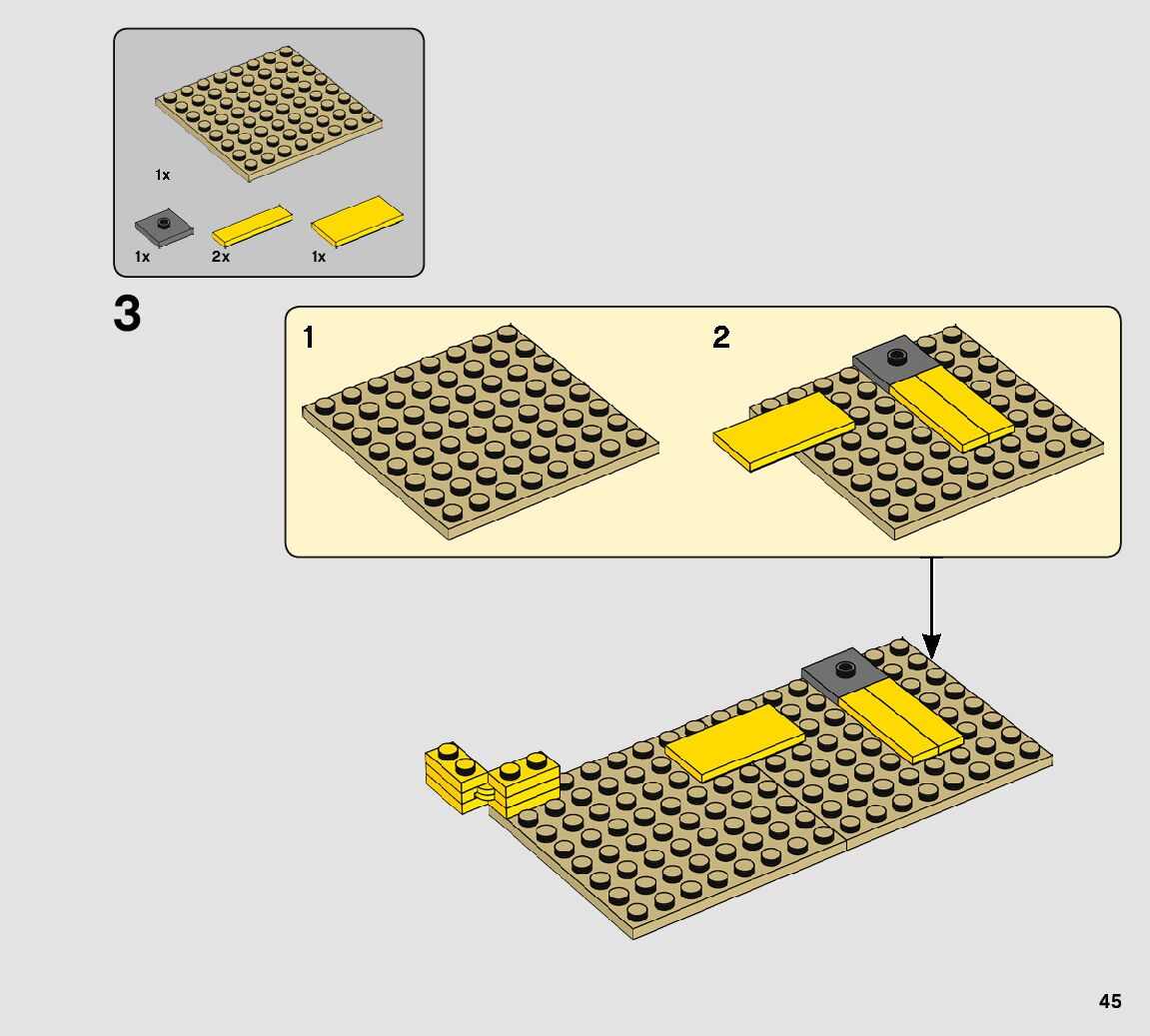 1x

1x 2x 1x

3

1

2

45