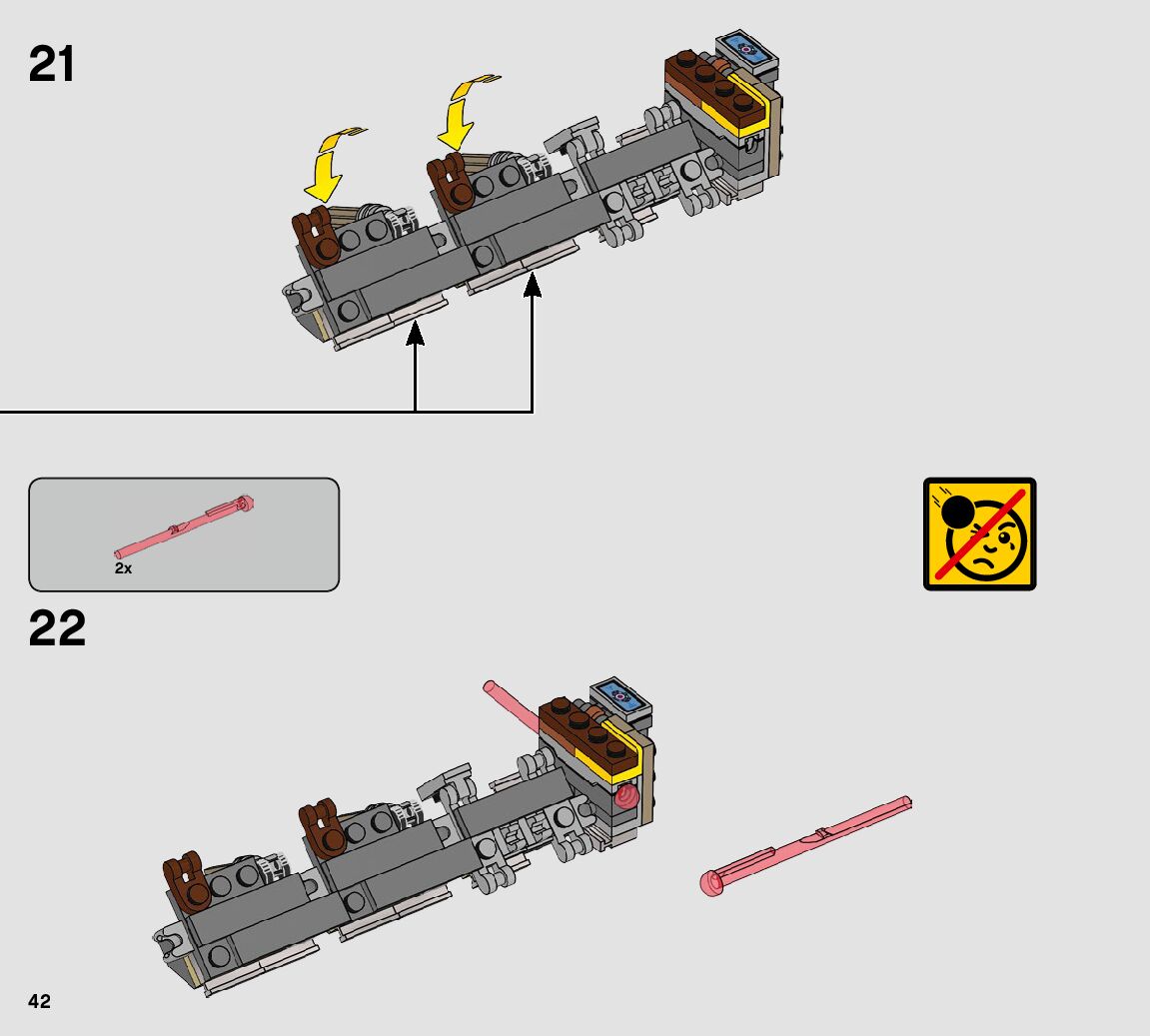 21

2x

22

42