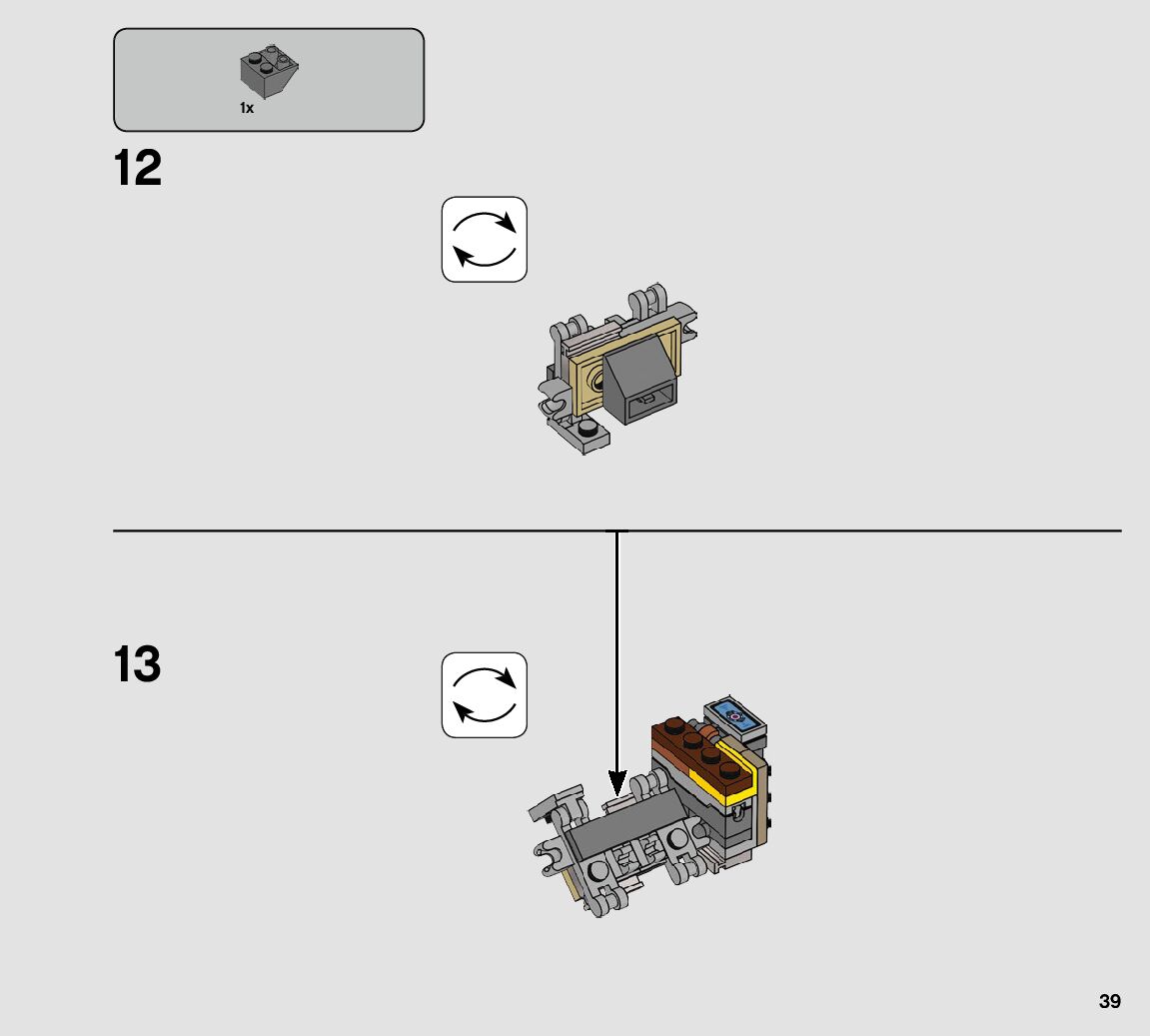 1x

12

13

39