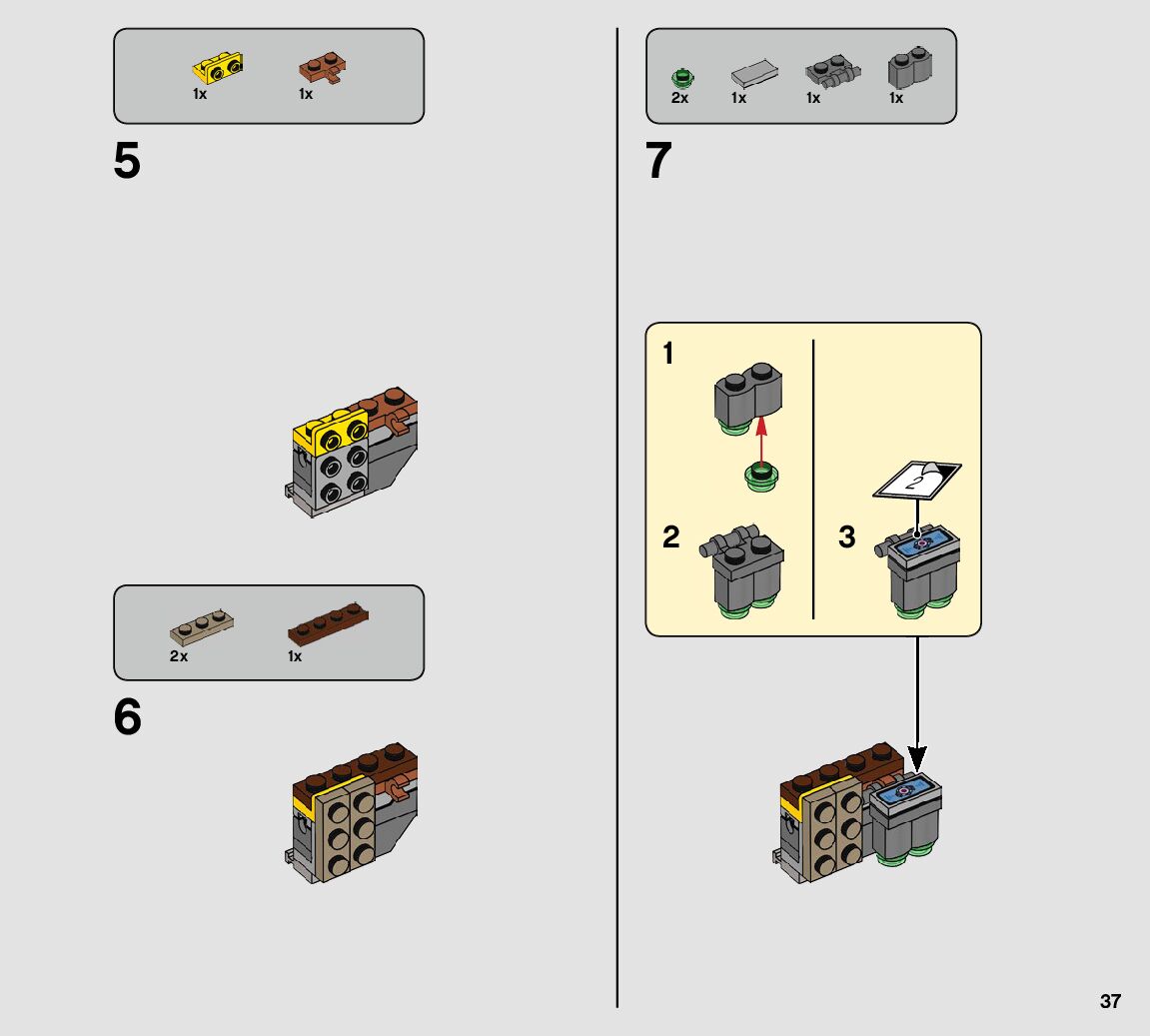 1x 1x

5

2x 1x

6

2x 1x 1x 1x

7

1

2

3

2

37