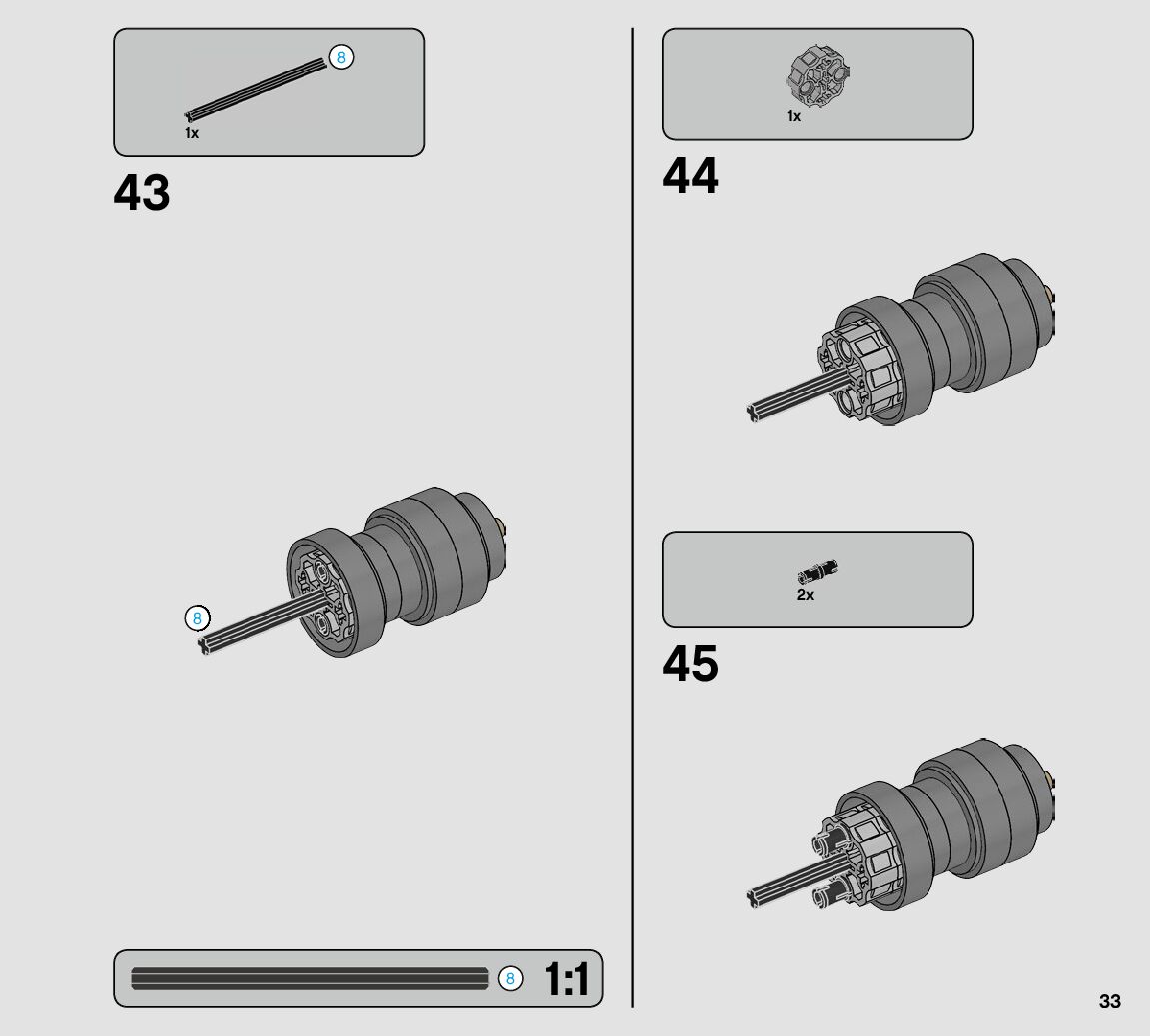 8
1x
43
8
8 1:1
1x
44
2x
45
33