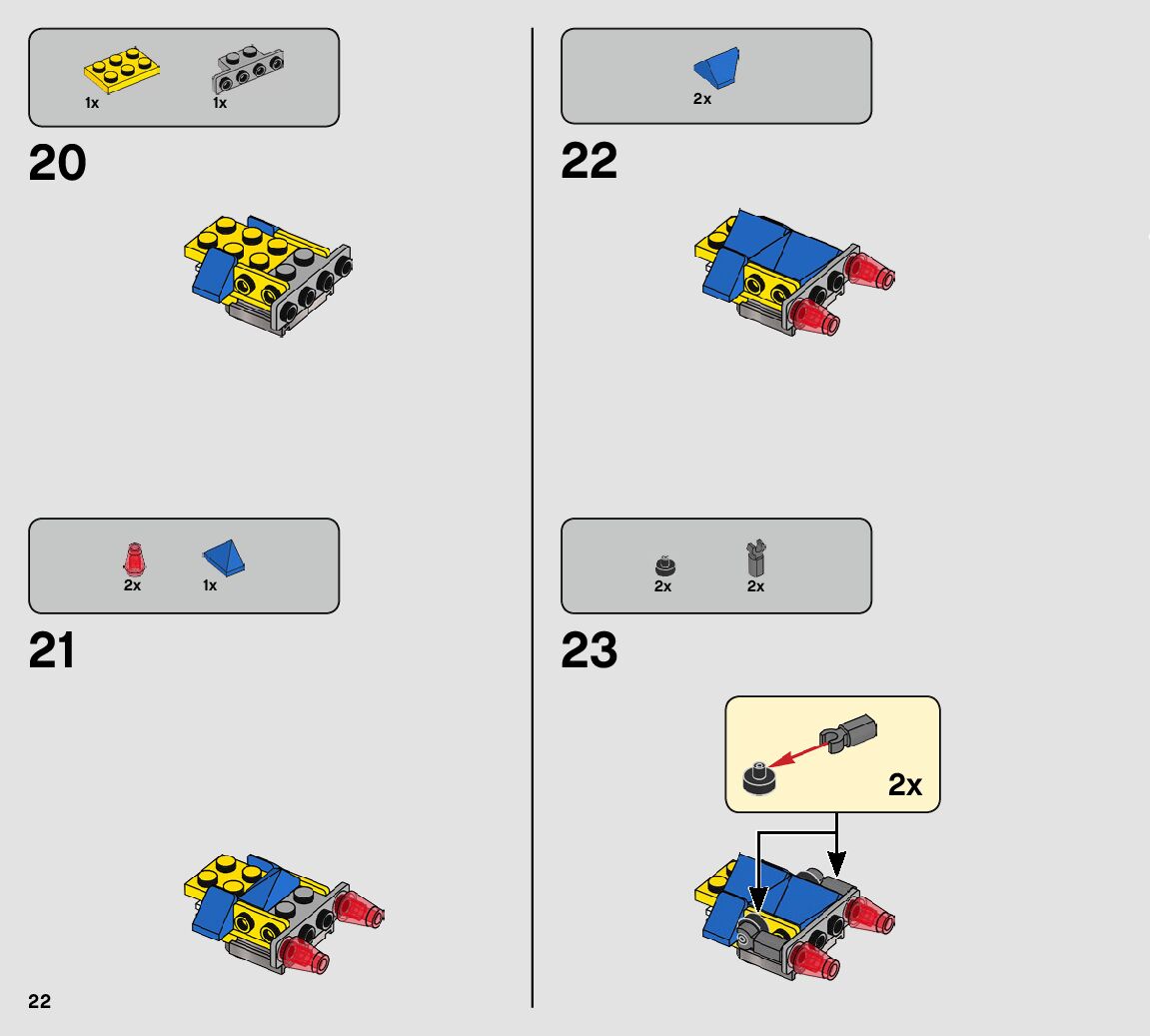 1x 1x

20

2x 1x

21

22

2x

22

2x 2x

23

2x