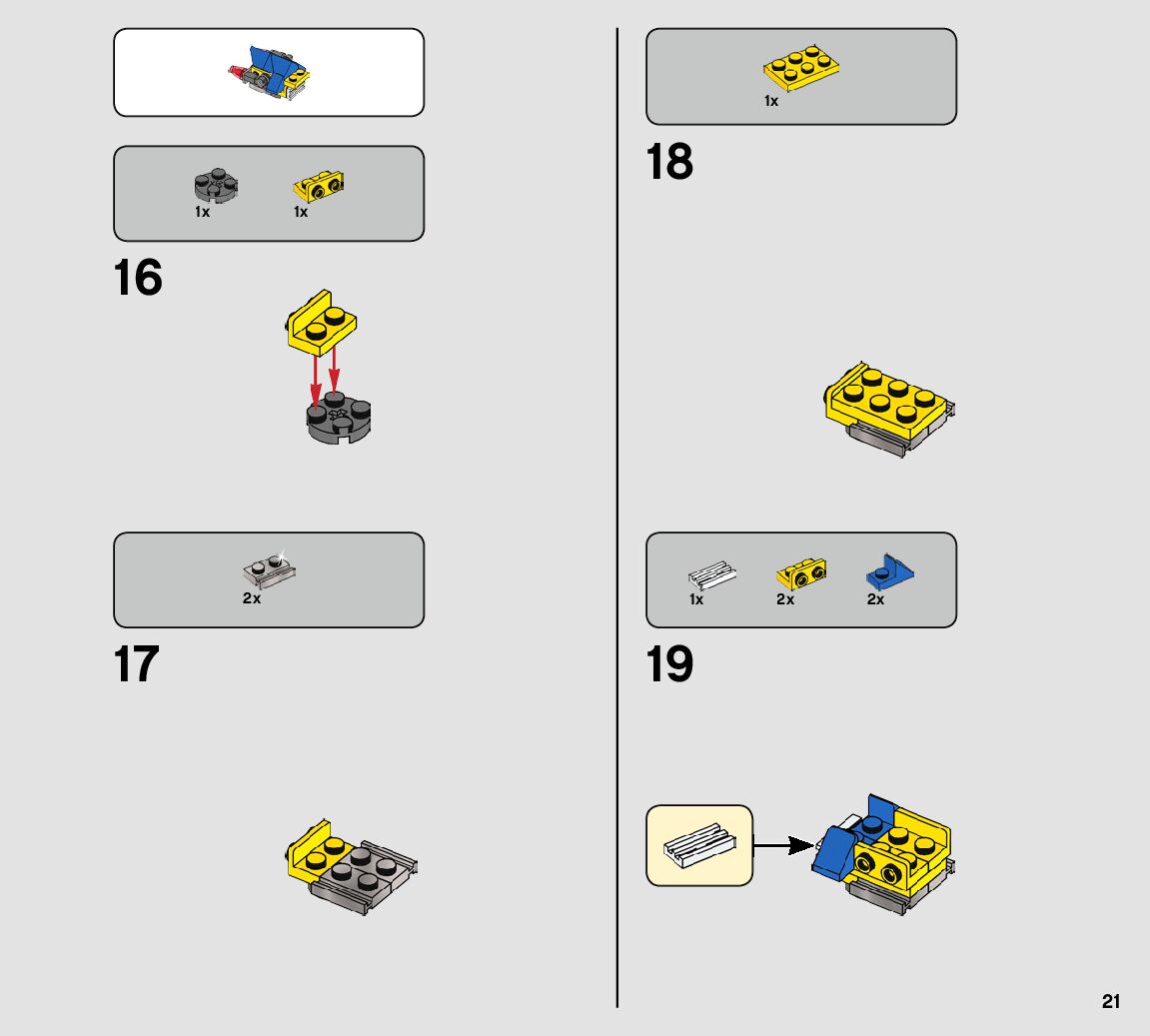 1x
1x

16

2x

17

1x

18

1x
2x
2x

19

21