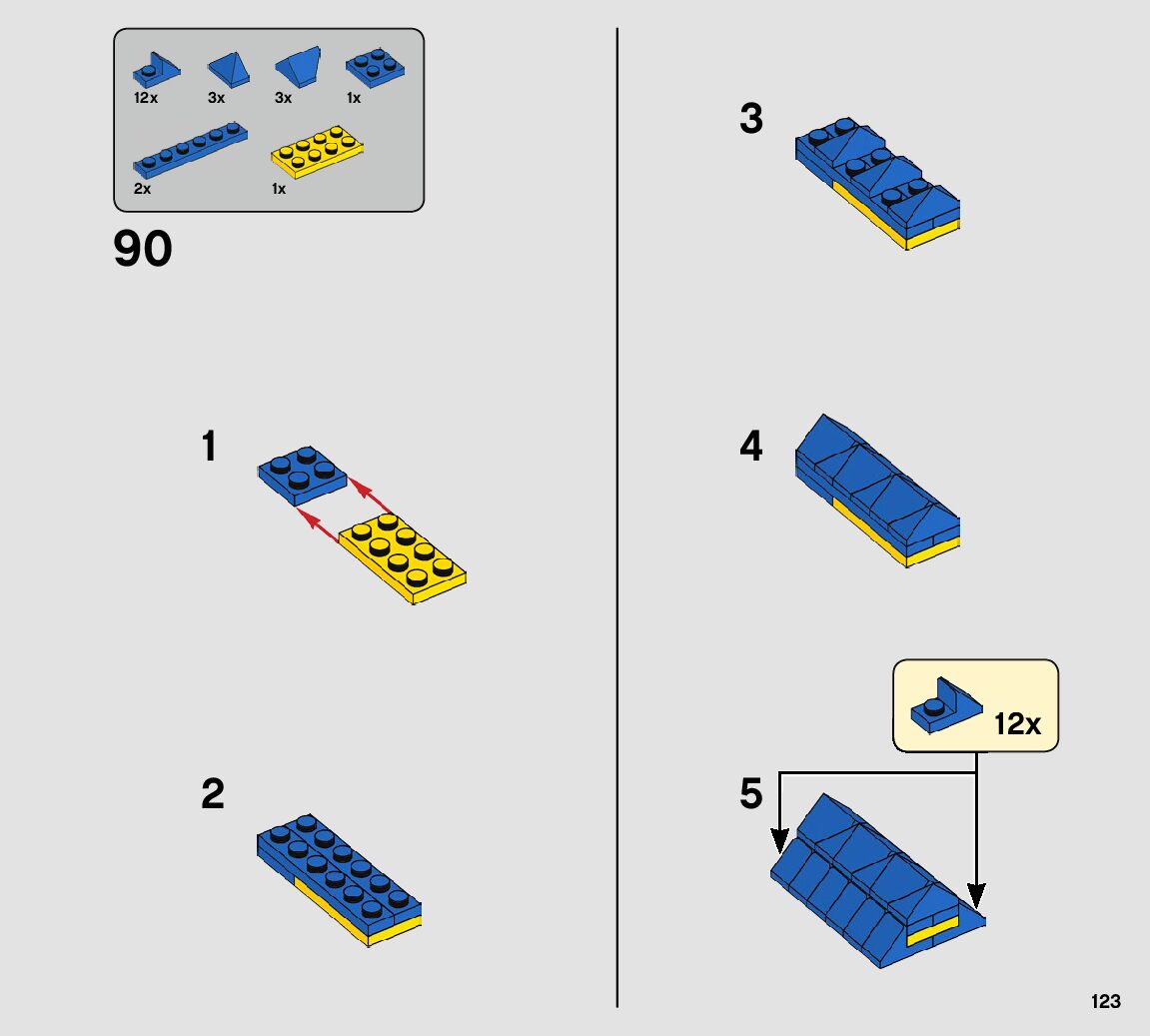 12x 3x 3x 1x

2x 1x

90

1

2

3

4

12x

5

123