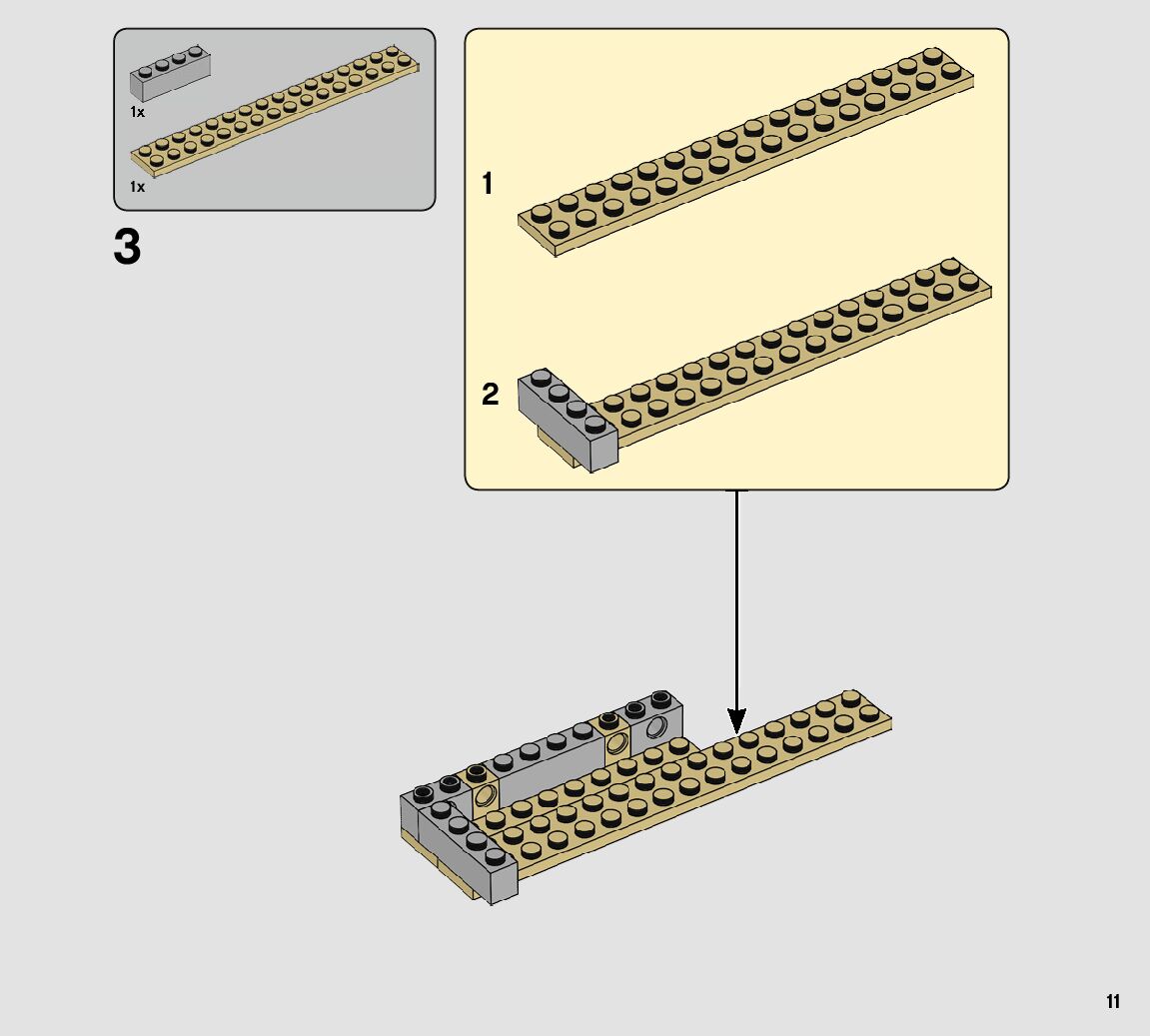 1x

1x

3

1

2

11