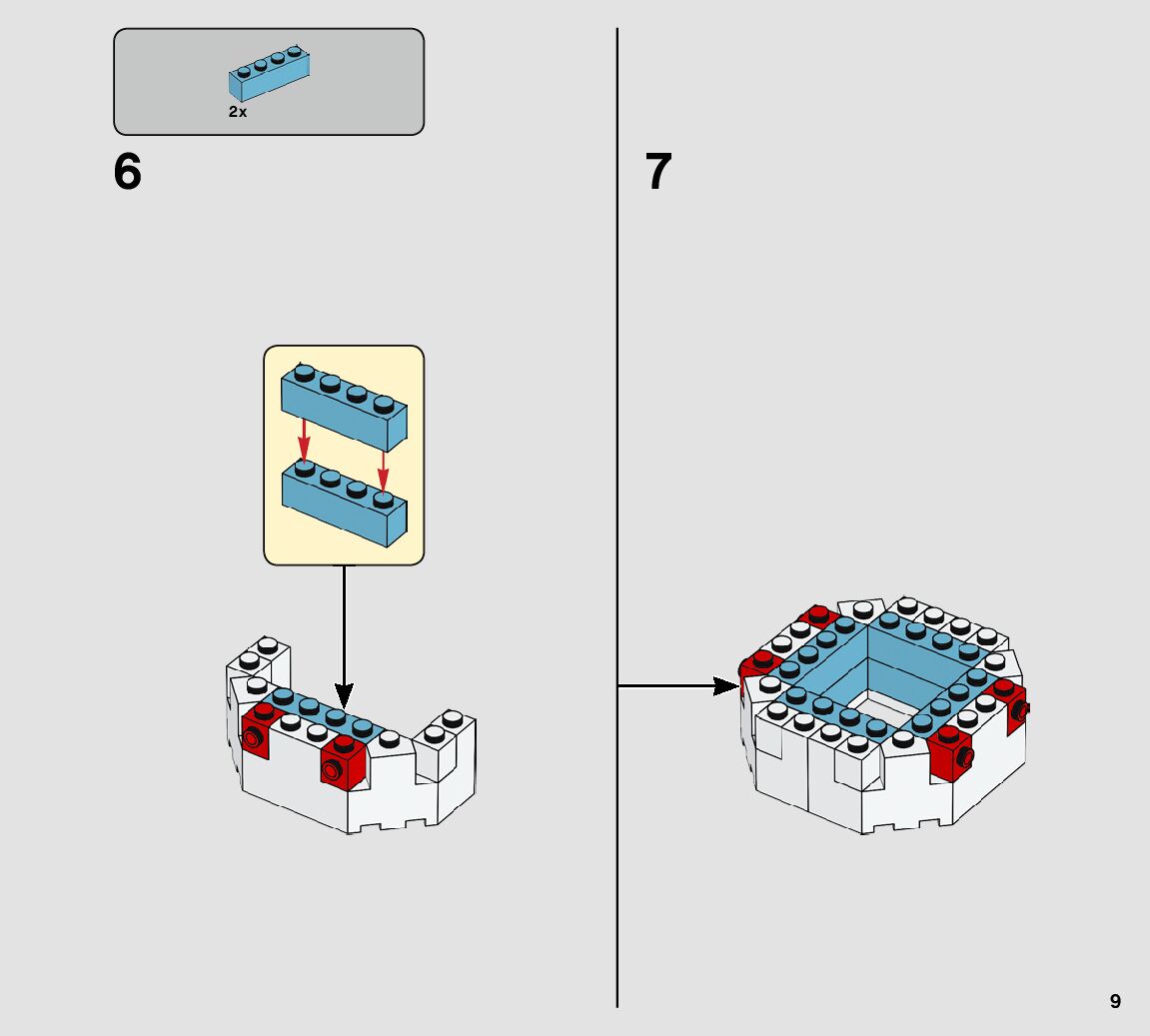 2x

6

7

9