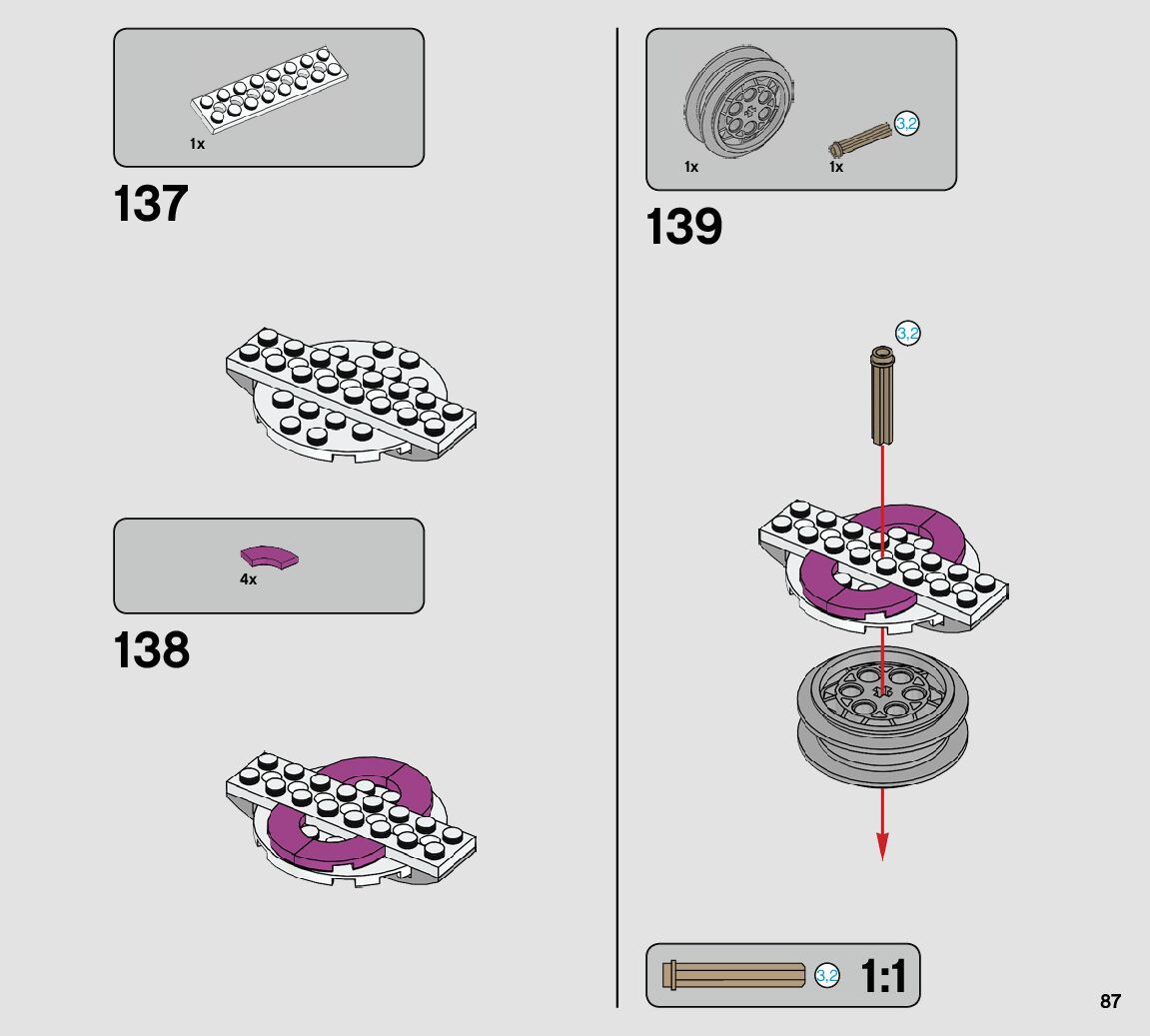 1x

137

4x

138

1x

1x

3.2

139

3.2

3.2

1:1

87