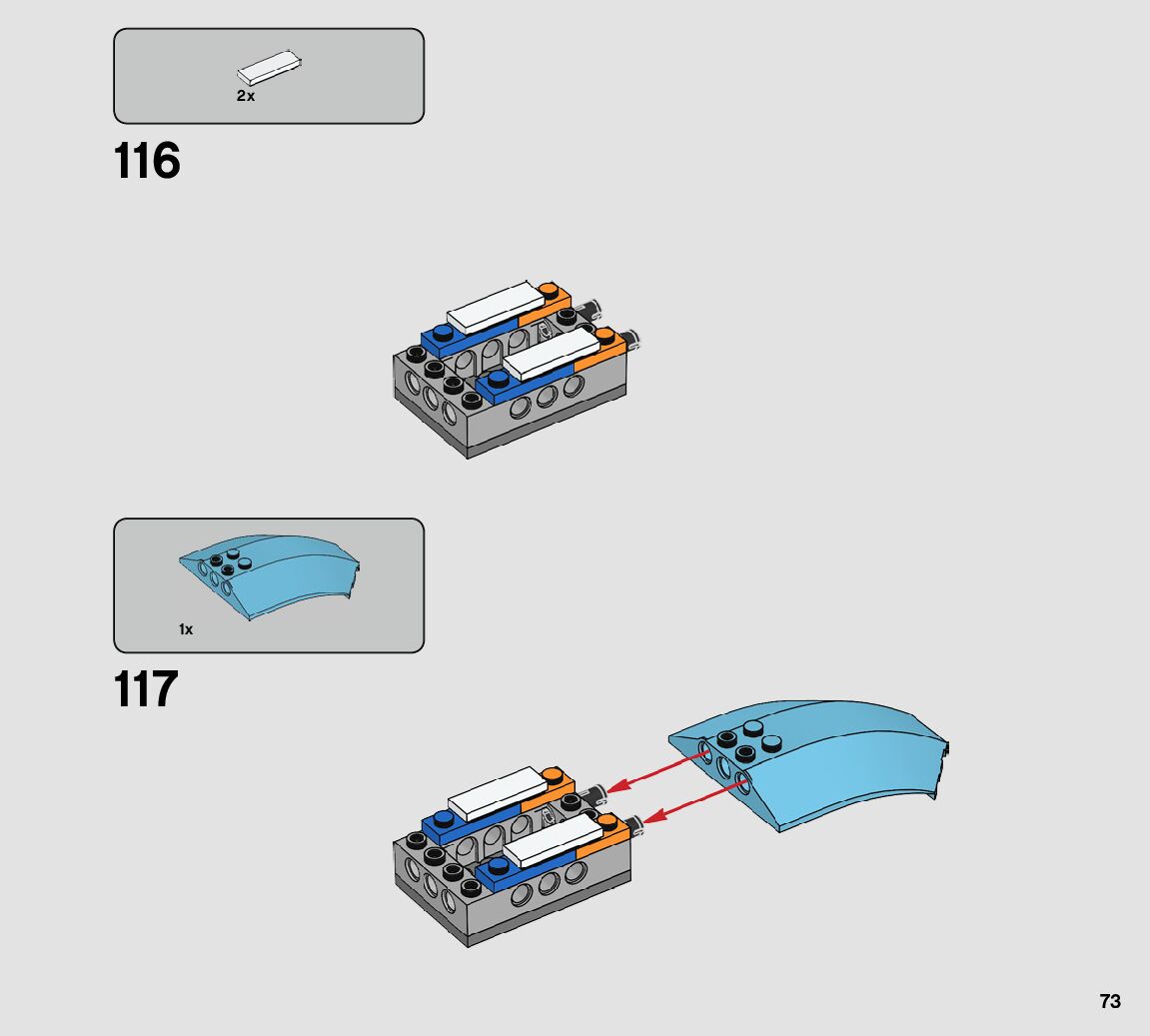 2x

116

1x

117

73