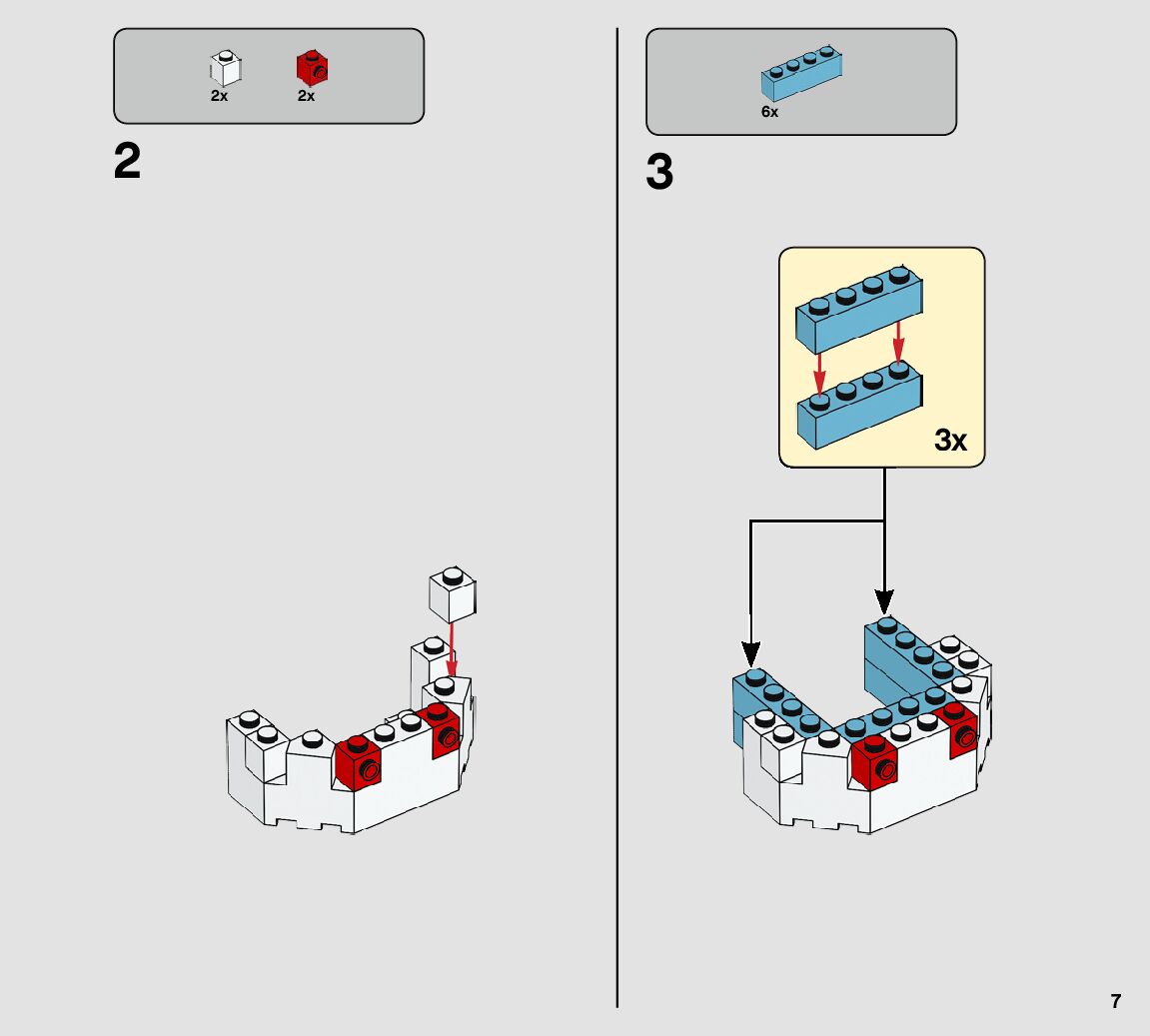 2x 2x

2

6x

3

3x

7