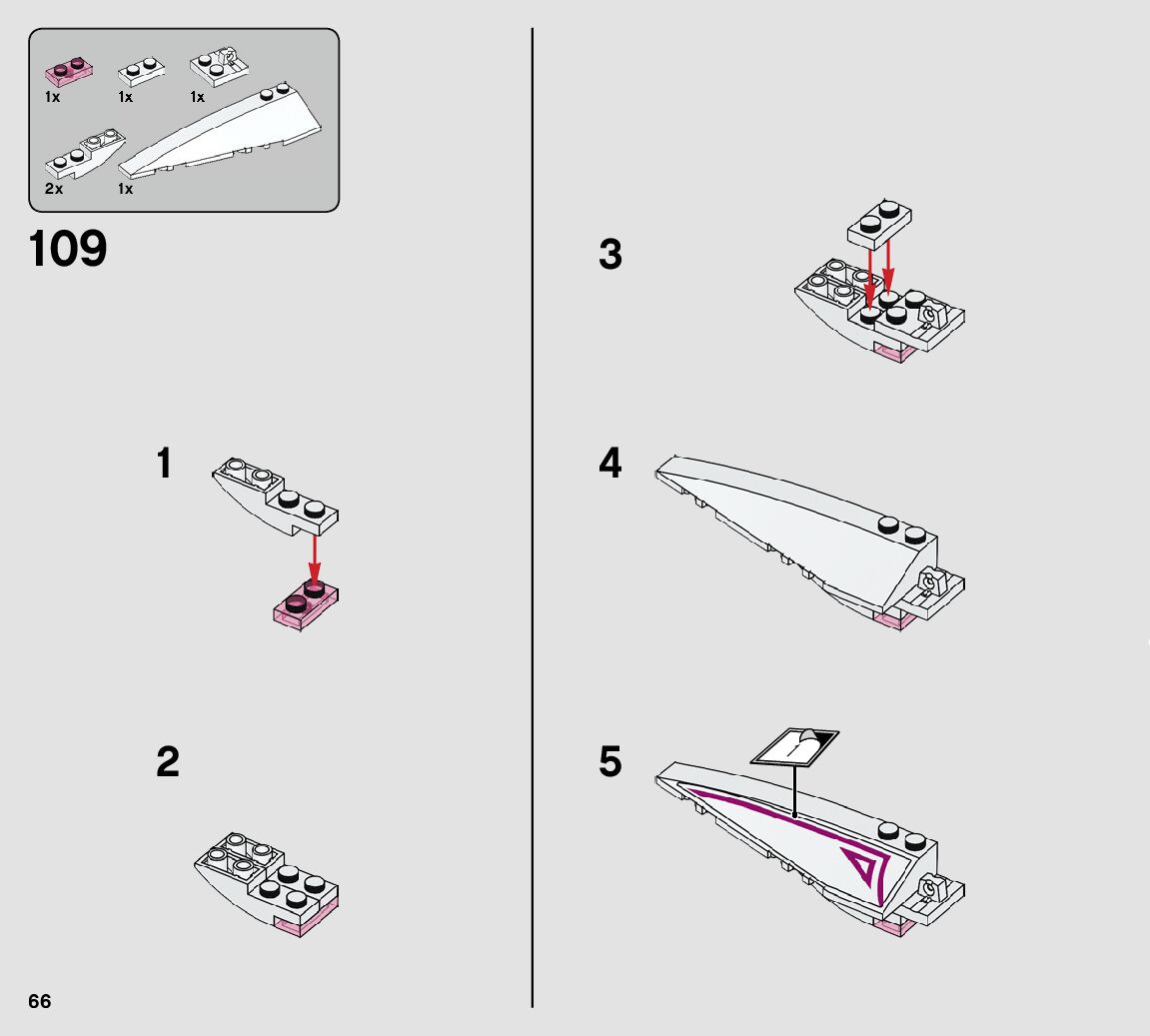 1x
1x
1x
2x
1x

109

1

2

3

4

5

66