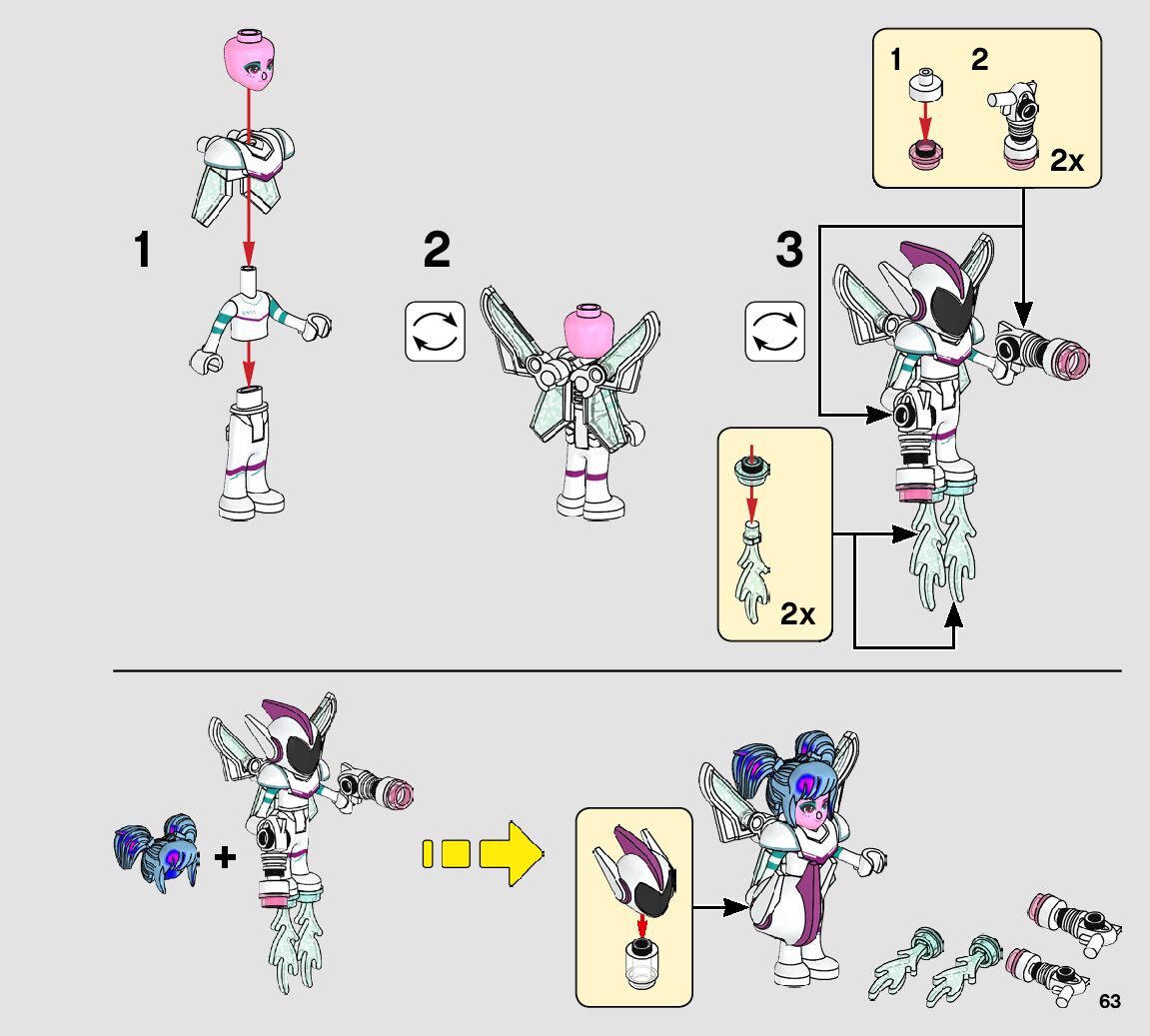 1

2

3

1

2

2x

2x

+

63