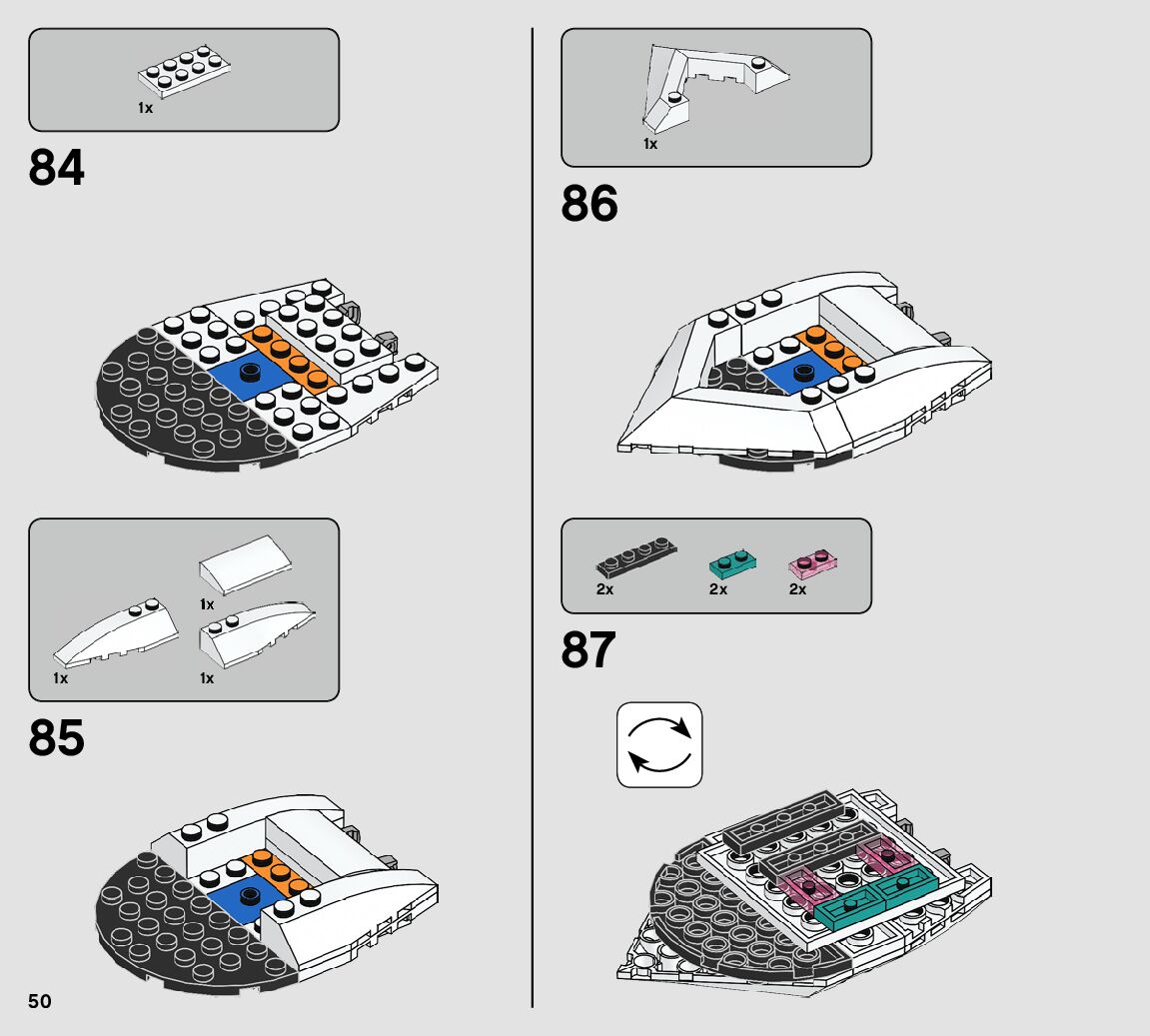 1x

84

1x

1x

1x

85

50

1x

86

2x
2x
2x

87