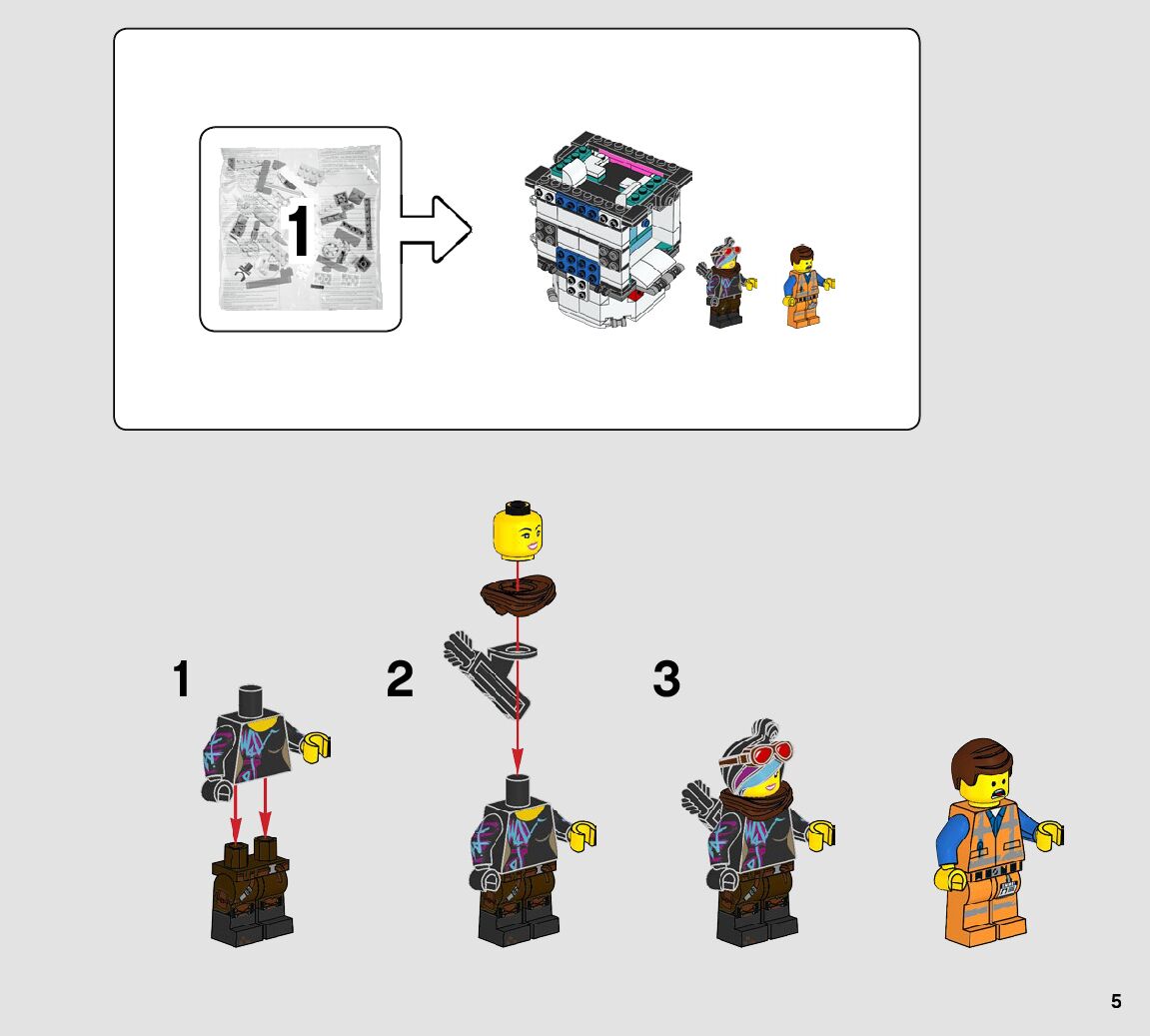 1

1

2

3

5