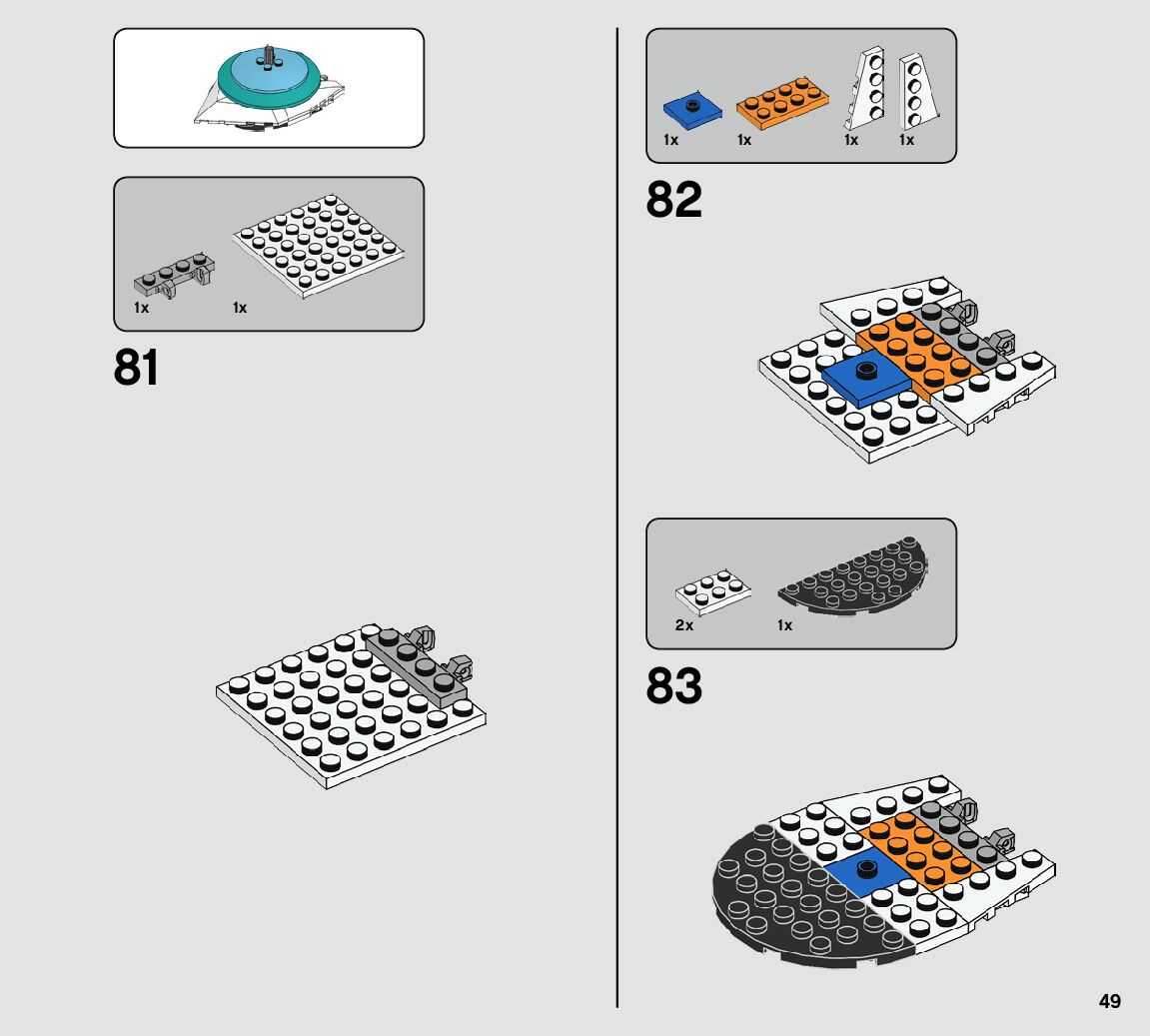 1x 1x

81

1x 1x 1x 1x

82

2x 1x

83

49