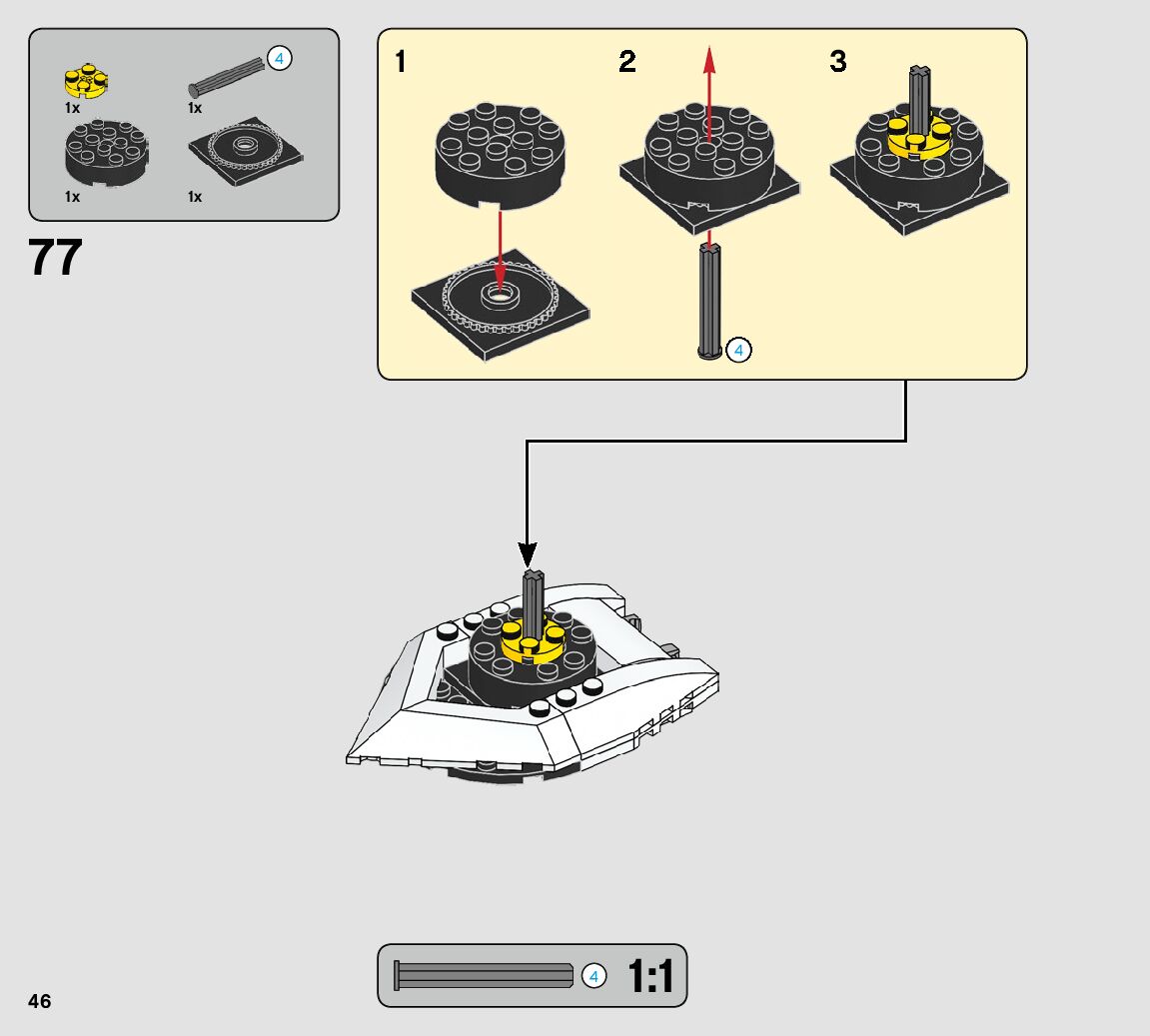 1x
4
1x
1x
1x

77

1
2
3
4

4 1:1

46