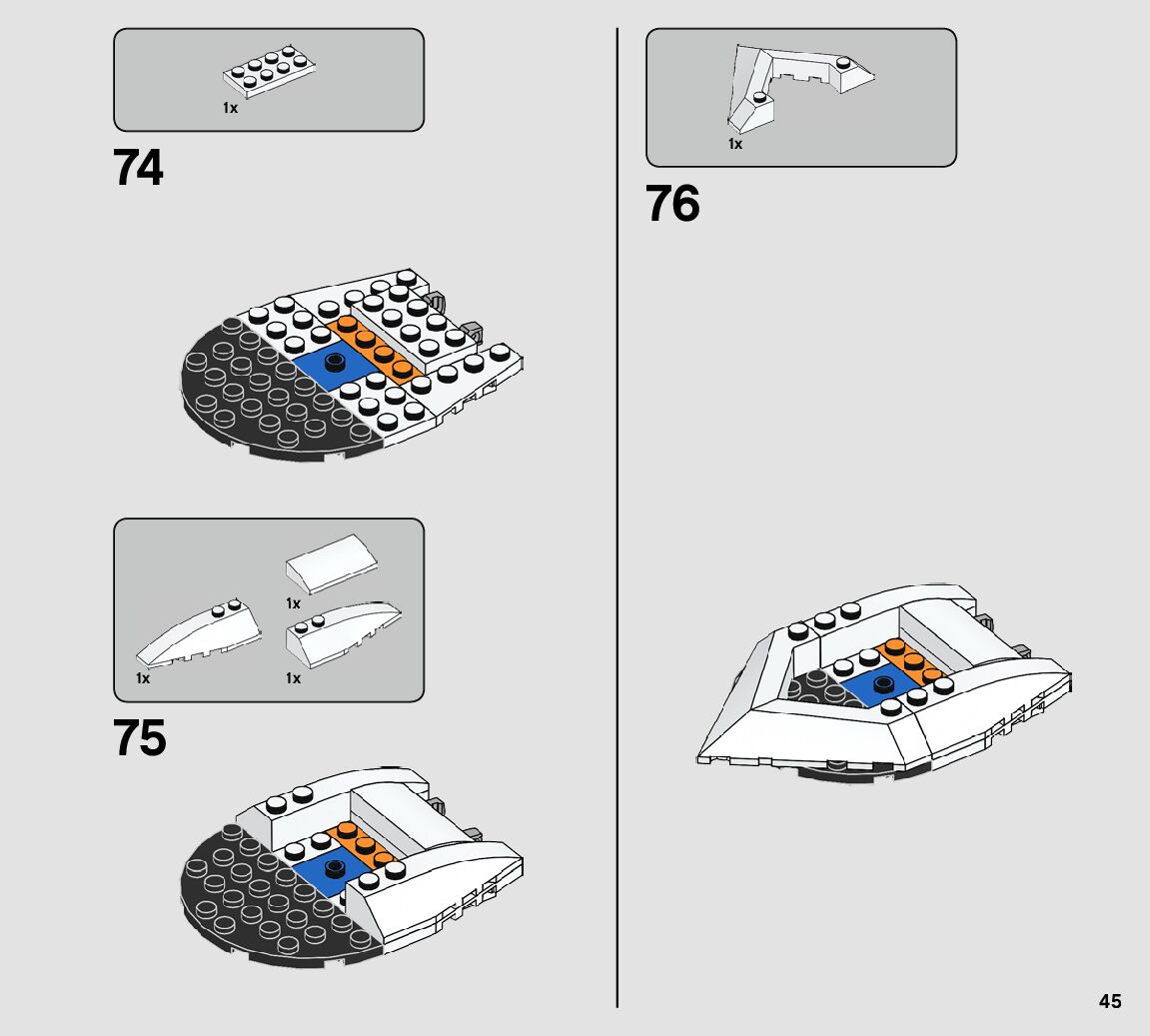 1x

74

1x

1x

1x

75

1x

76

45