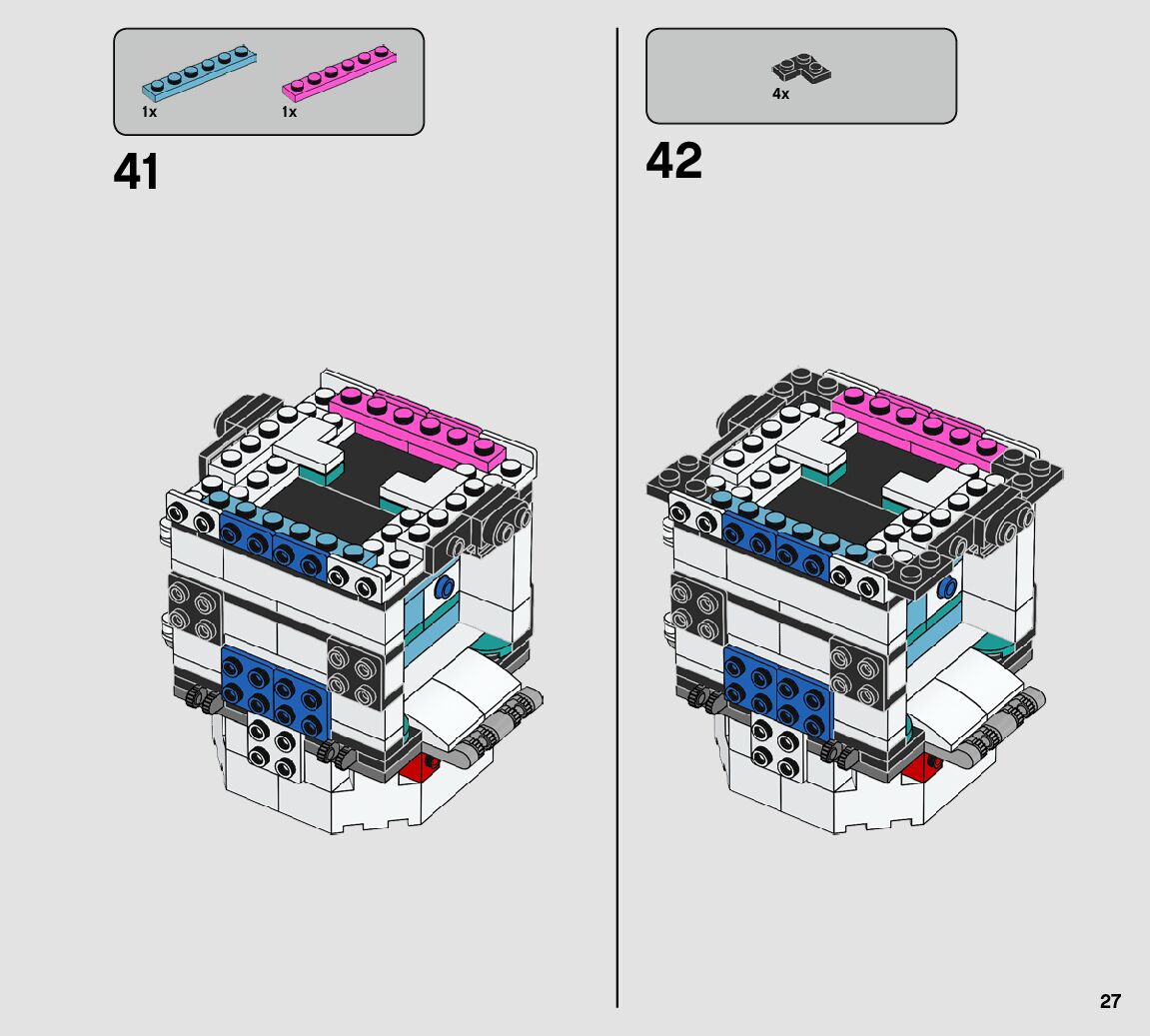 1x 1x

41

4x

42

27