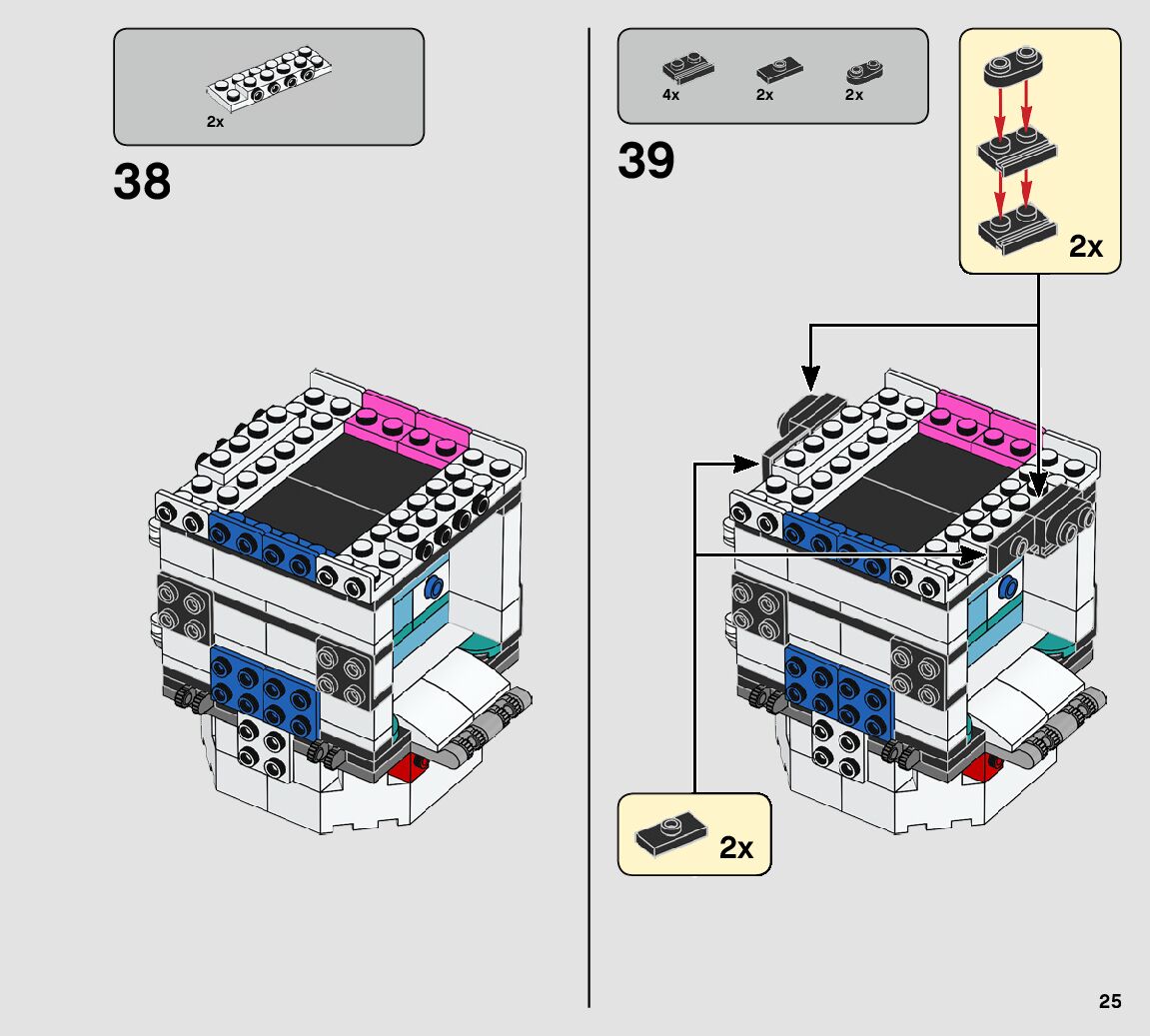 2x

38

4x 2x 2x

39

2x

2x

25