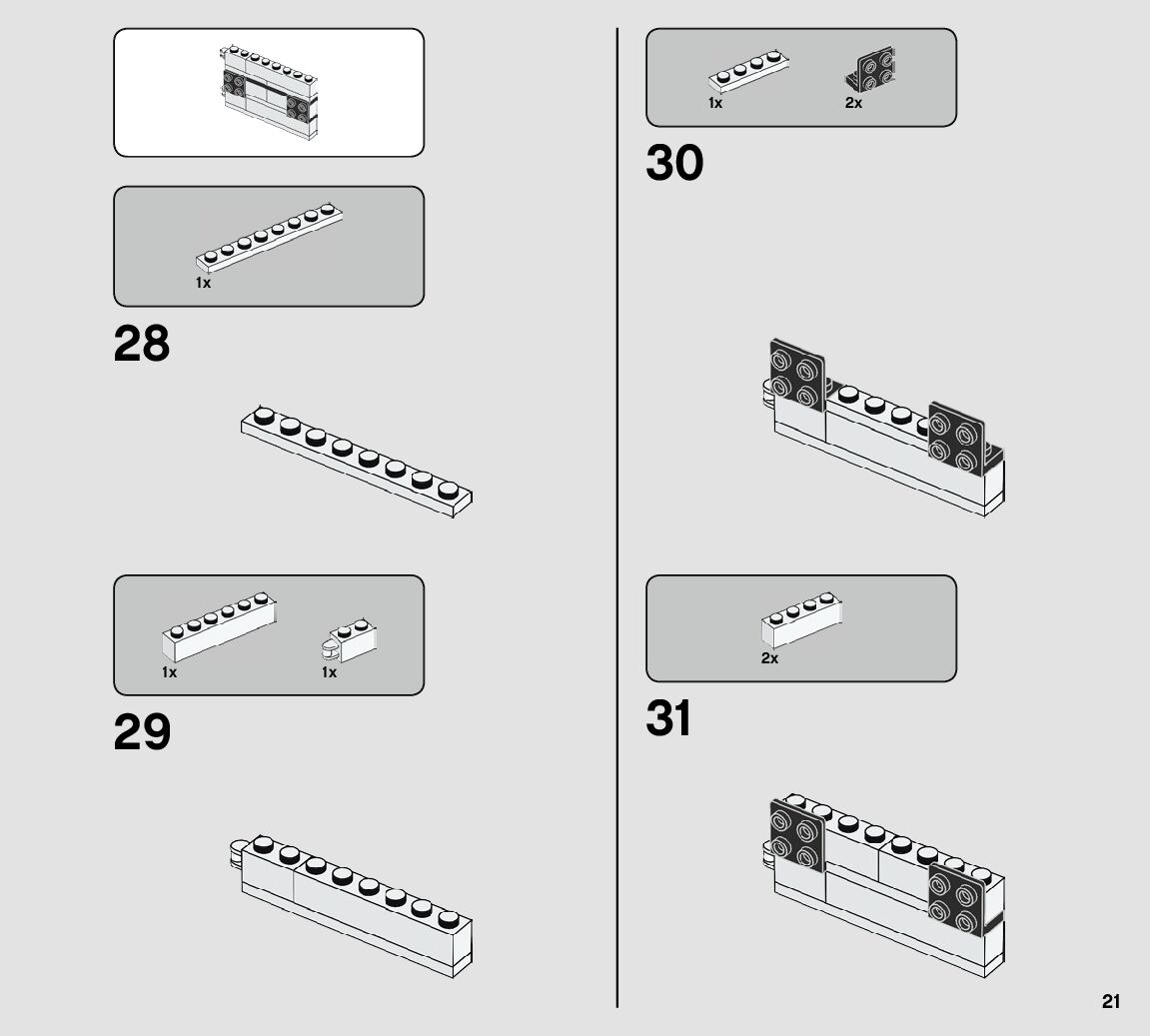 1x

28

1x

1x

29

1x

2x

30

2x

31

21