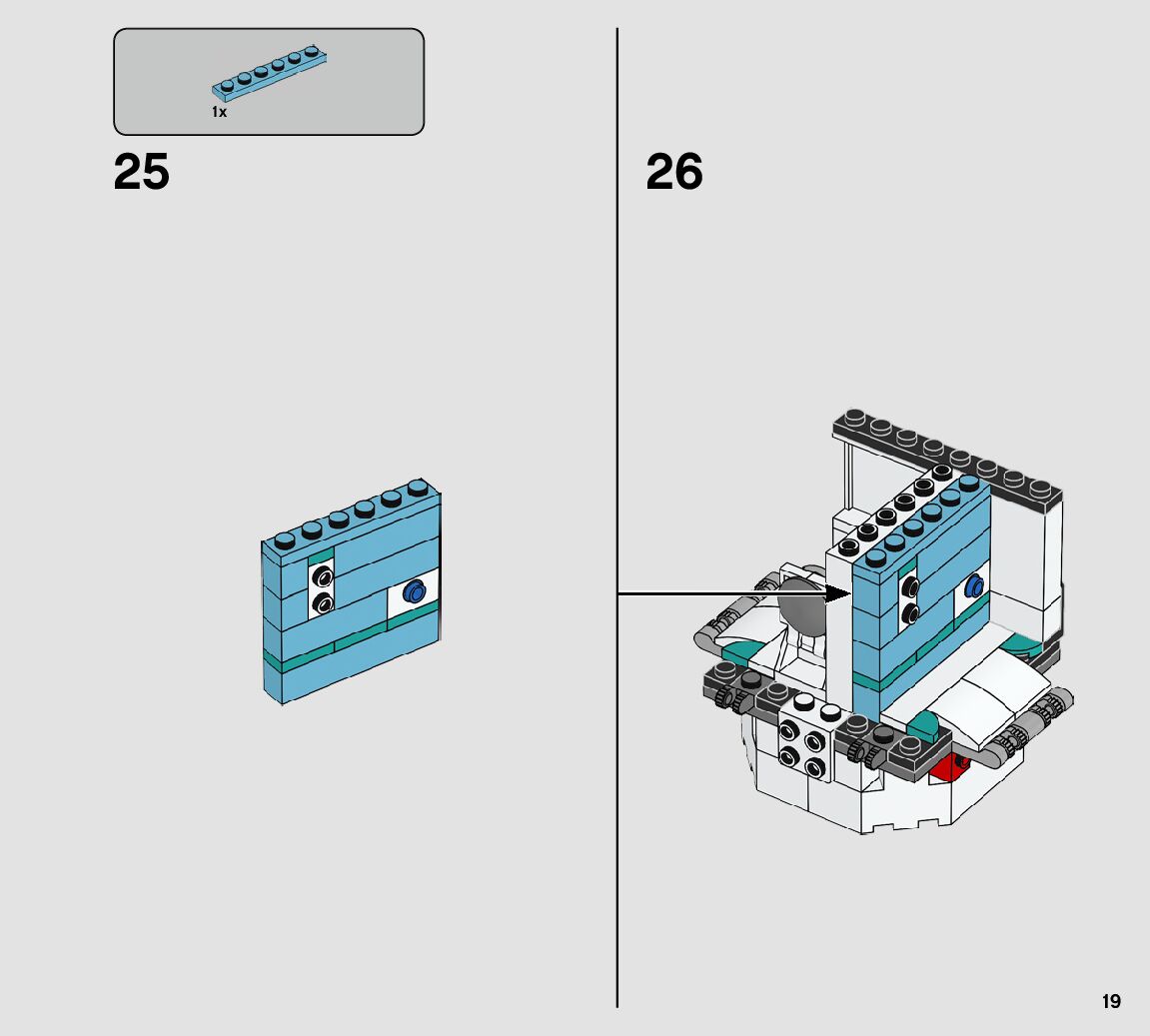 1x

25

26

19