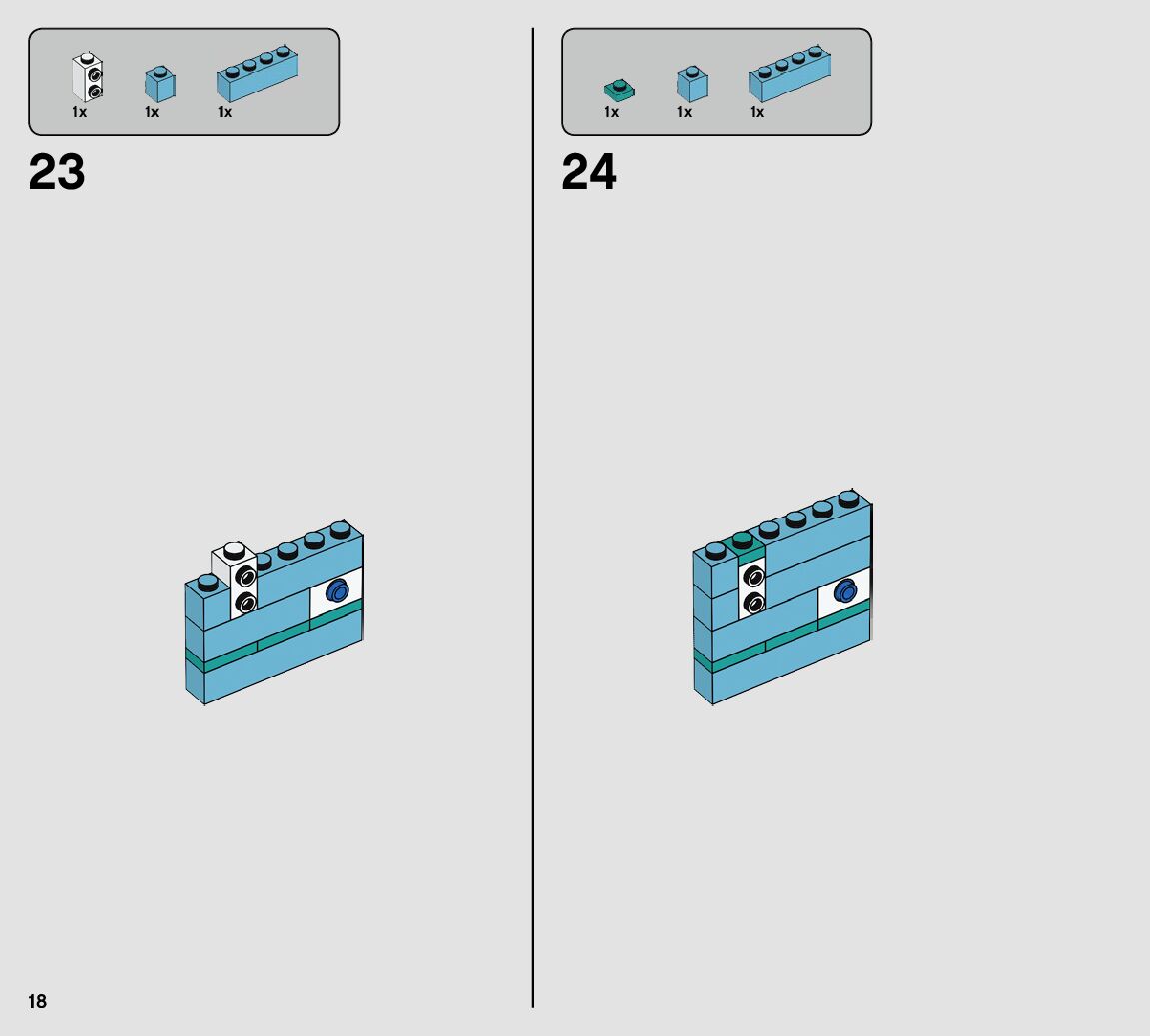 1x 1x 1x

23

1x 1x 1x

24

18