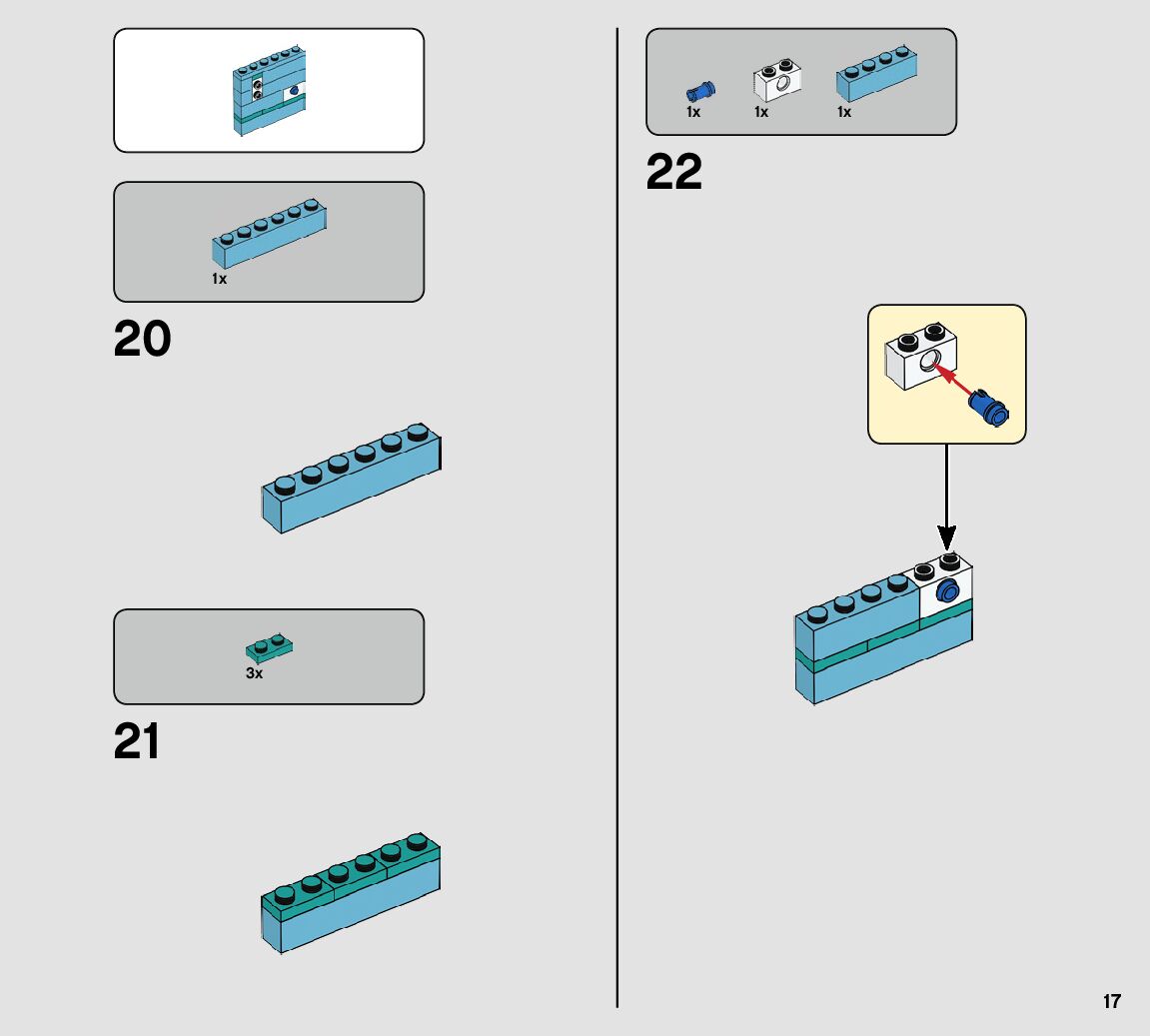 1x

20

3x

21

1x

1x

1x

22

17