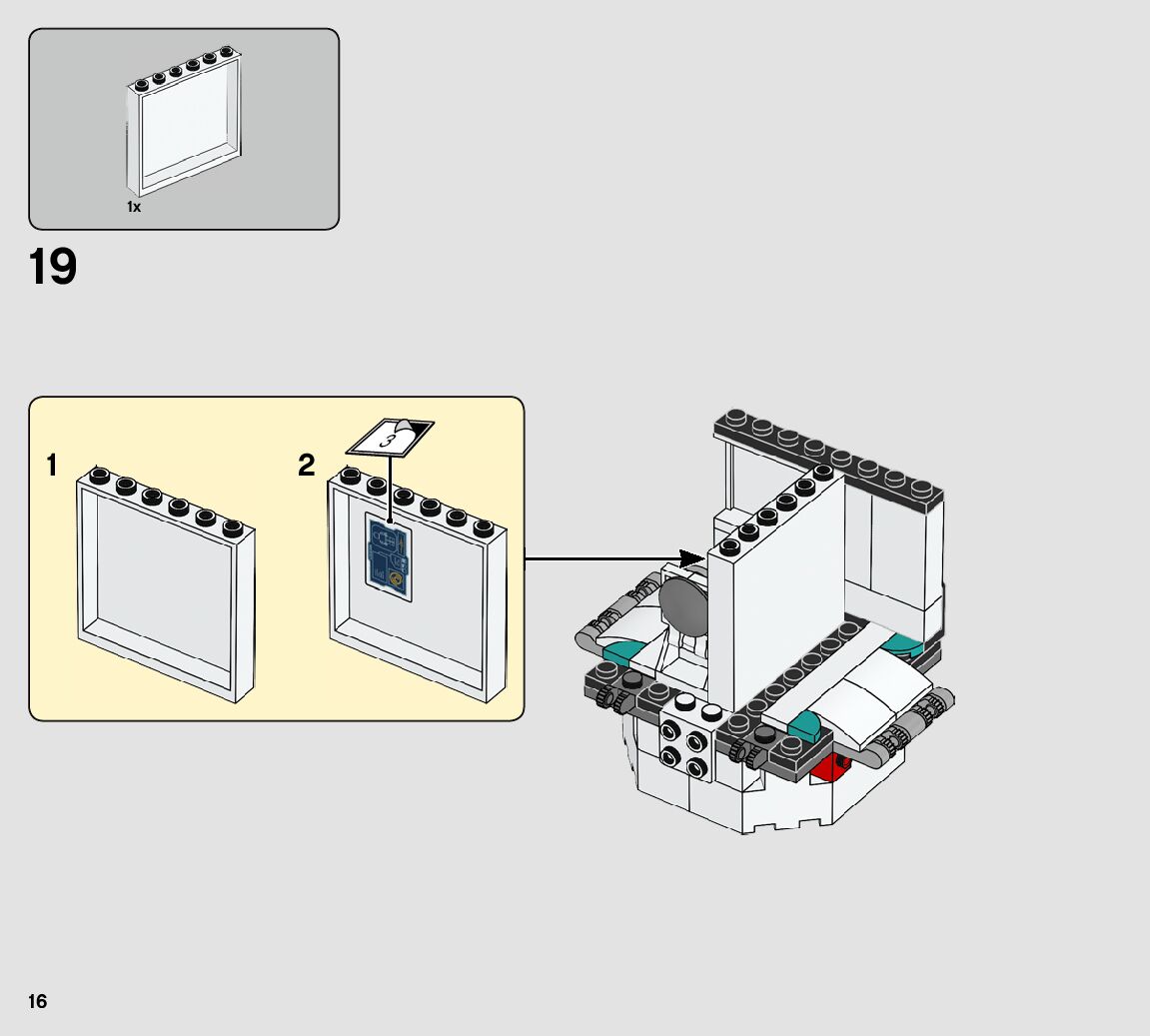 1x

19

1

2

3

16