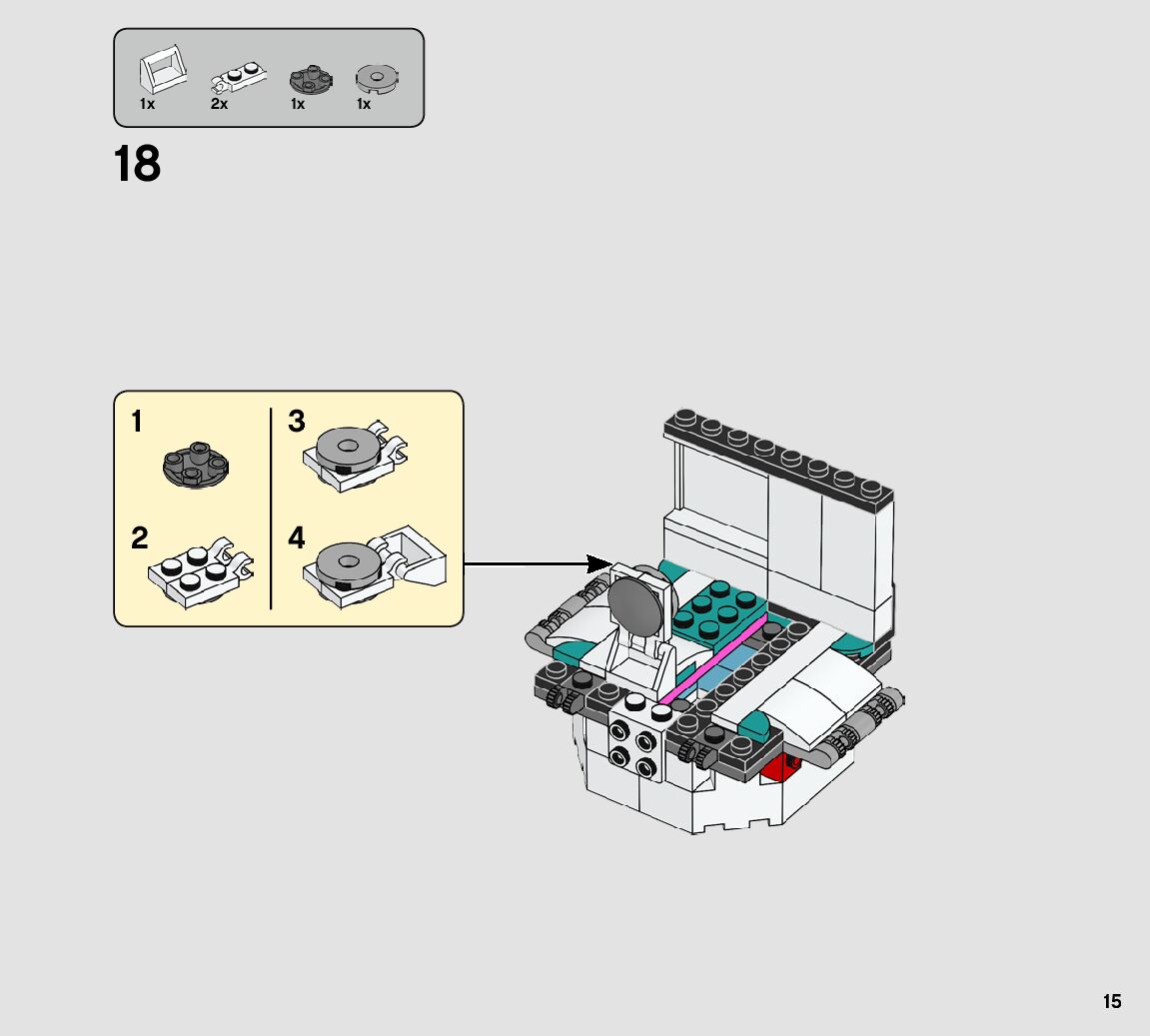 1x 2x 1x 1x

18

1

2

3

4

15