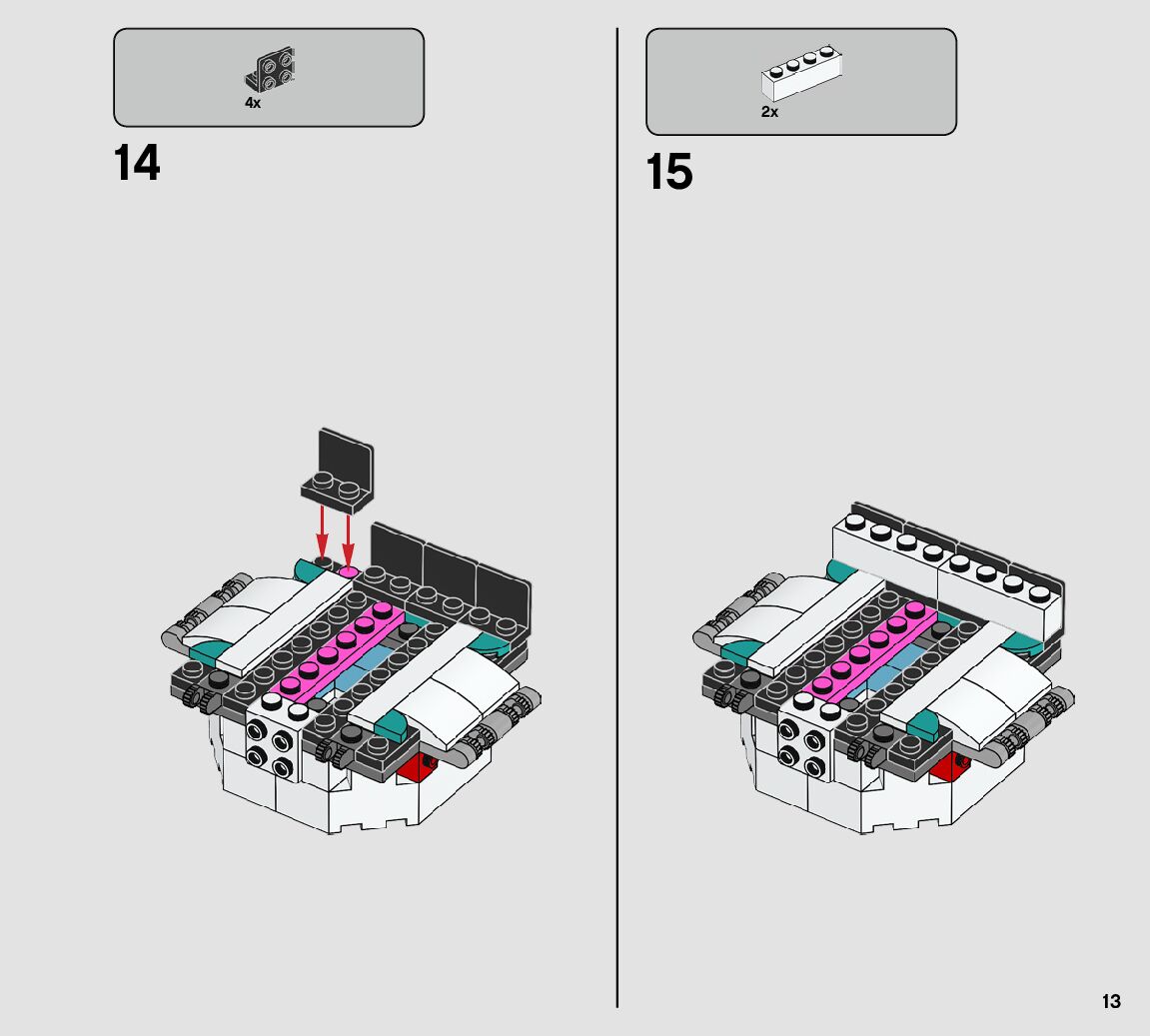 4x

14

2x

15

13