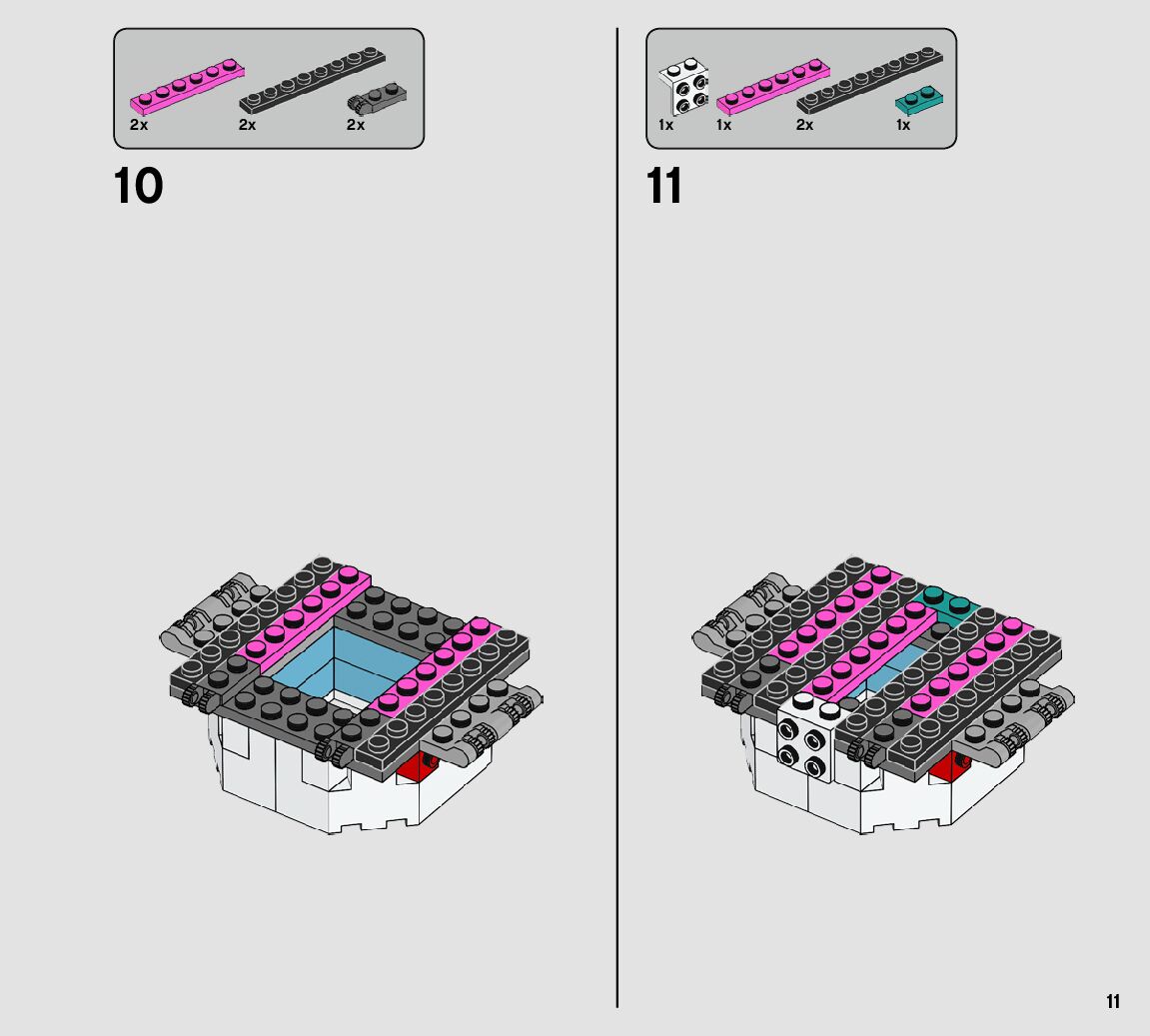 2x 2x 2x

10

1x 1x 2x 1x

11

11