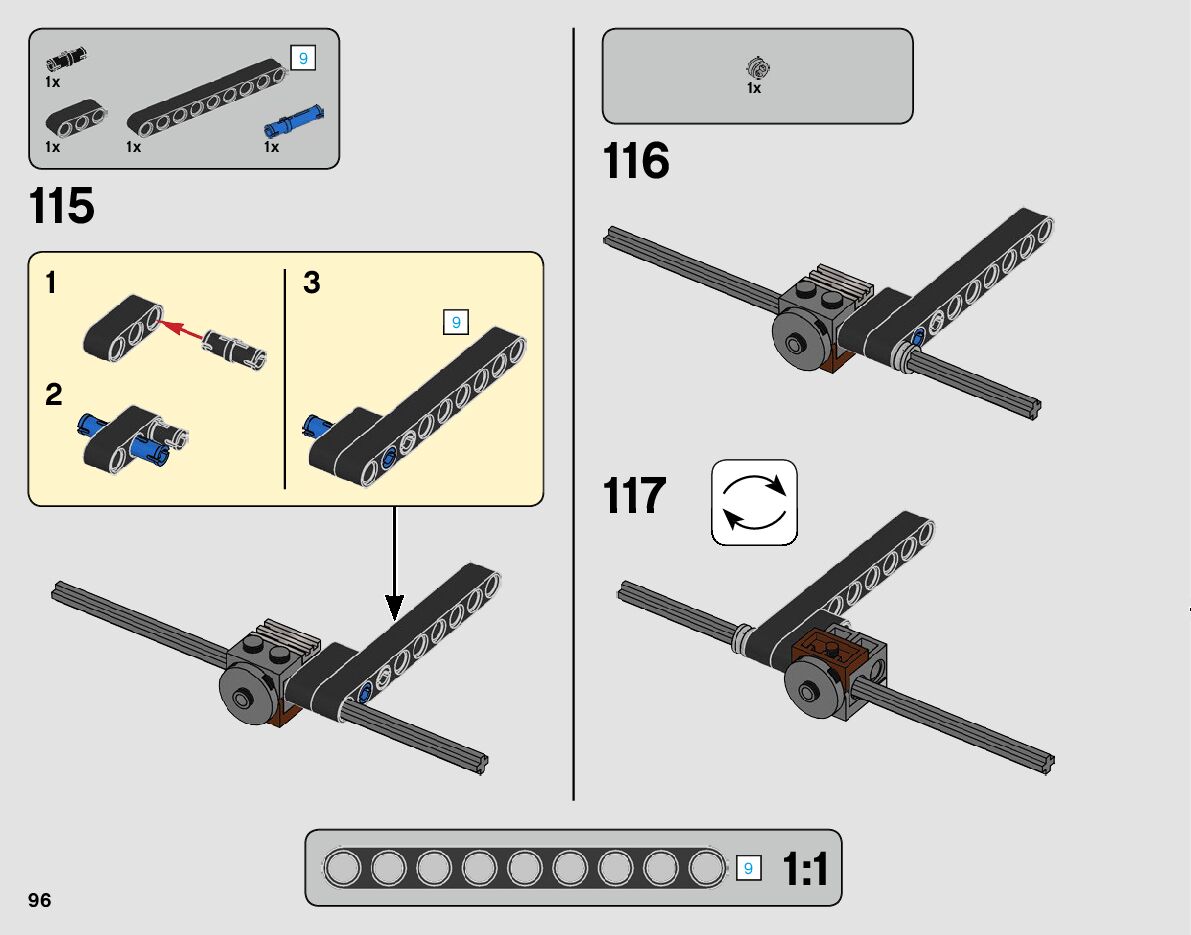 1x
9
1x
1x
1x

115

1
2
3
9

1x

116

117

9
1:1

96