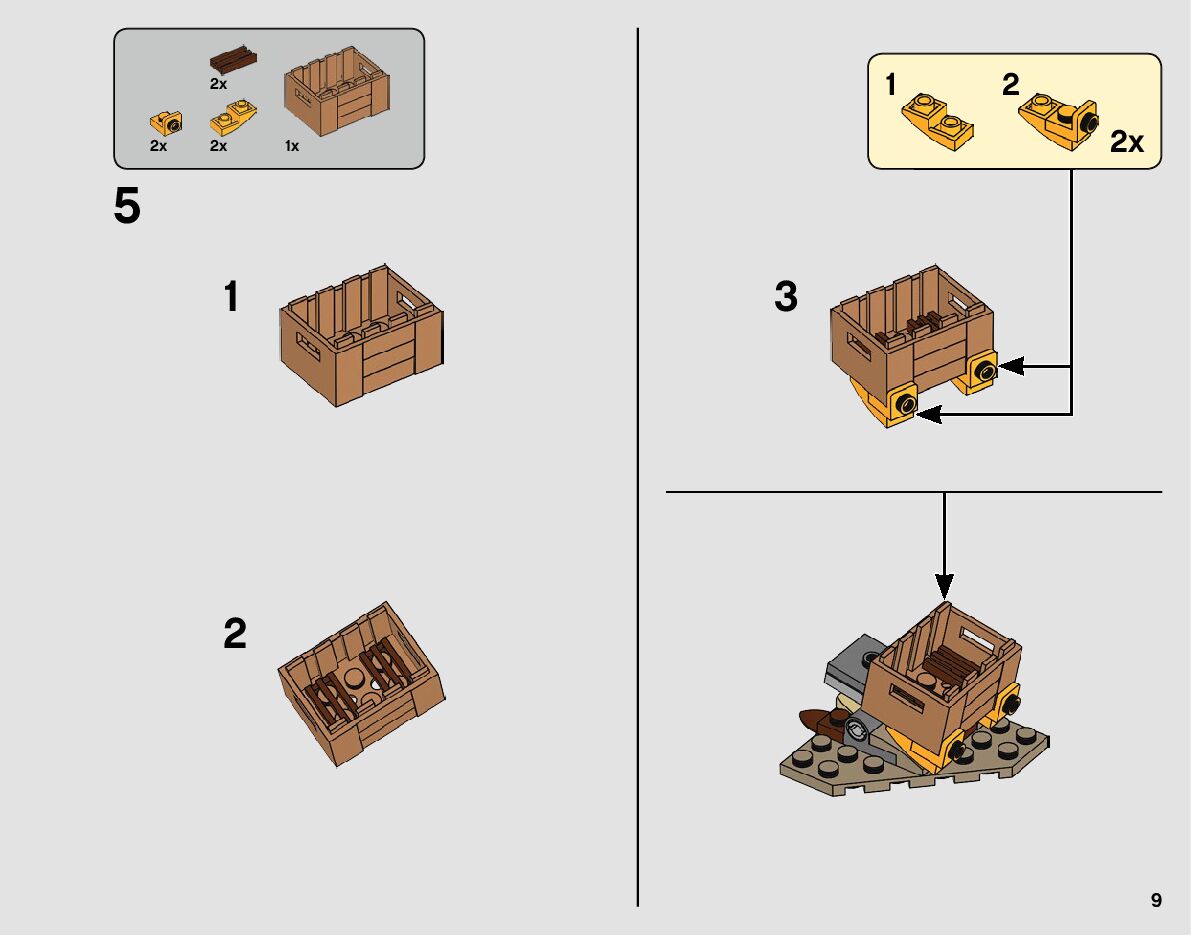 2x
2x
2x
1x

5

1

2

1
2
2x

3

9