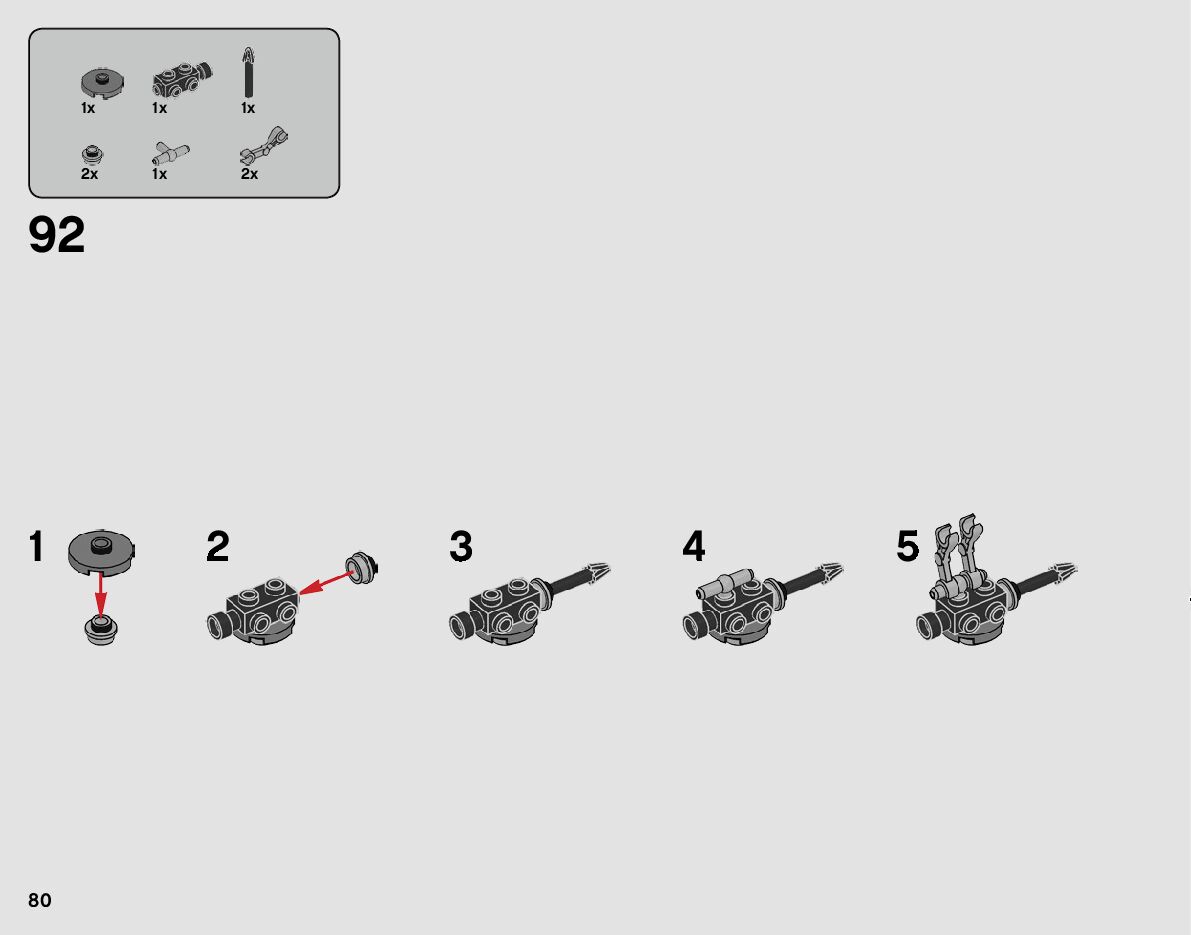 1x 1x 1x

2x 1x 2x

92

1

2

3

4

5

80