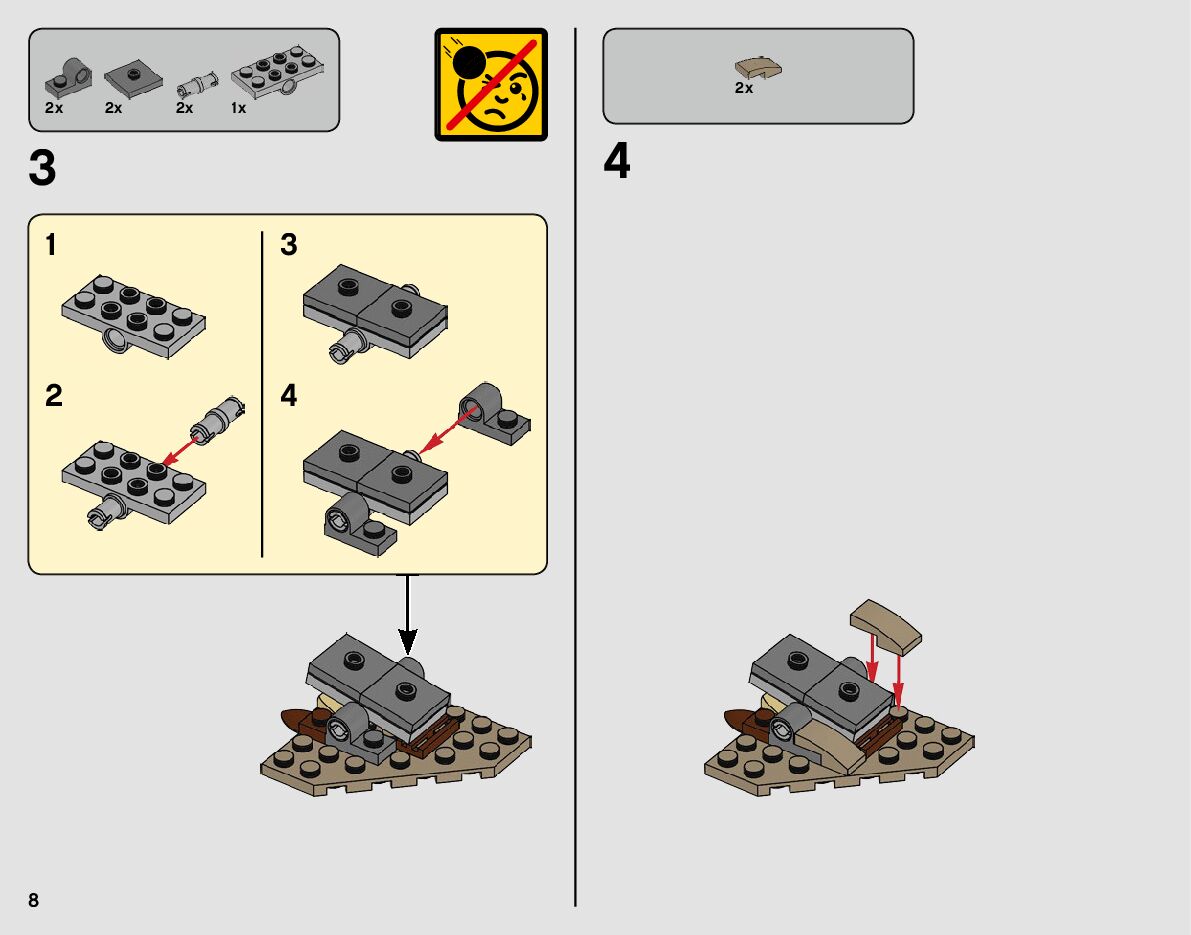 2x 2x 2x 1x

3

1

2

3

4

2x

4

8