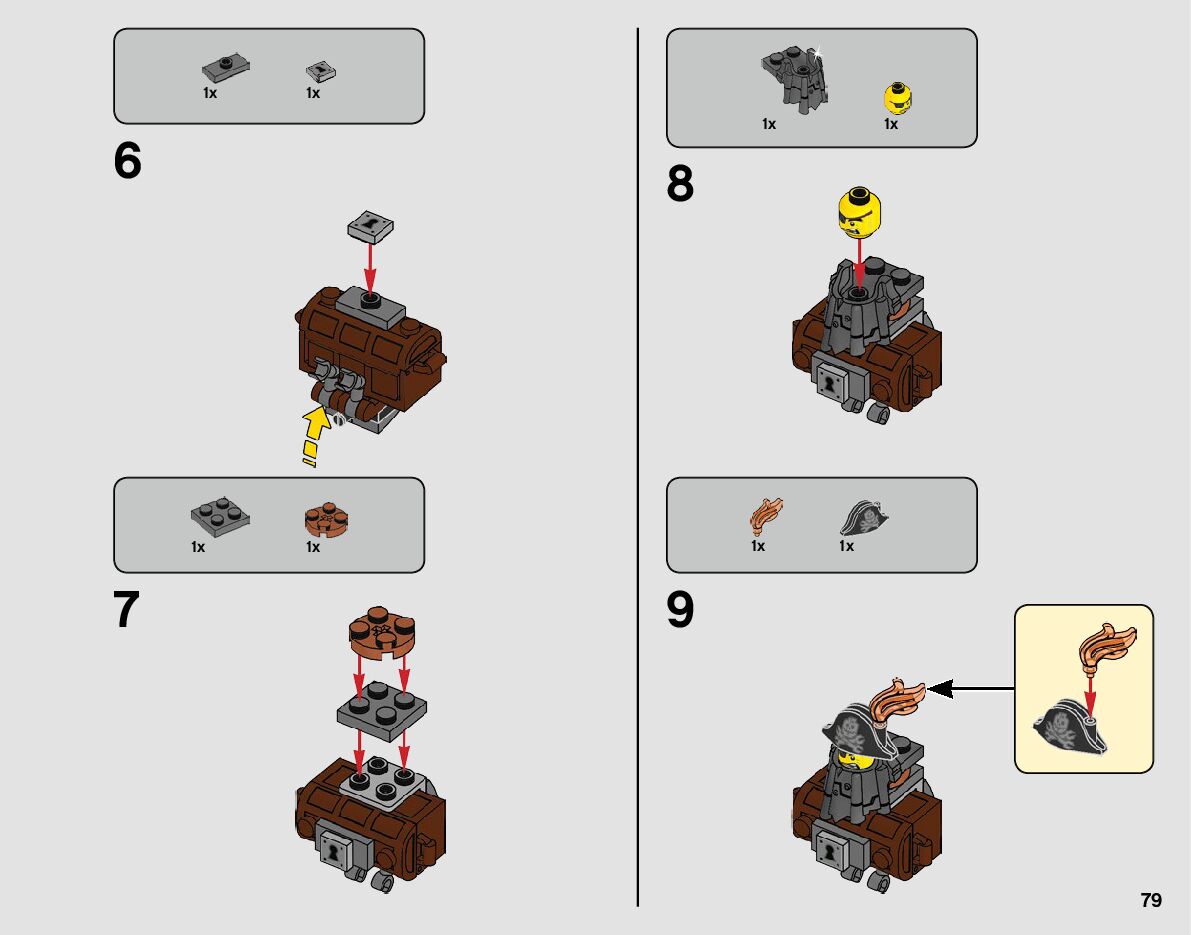 1x 1x

6

1x 1x

7

1x 1x

8

1x 1x

9

79