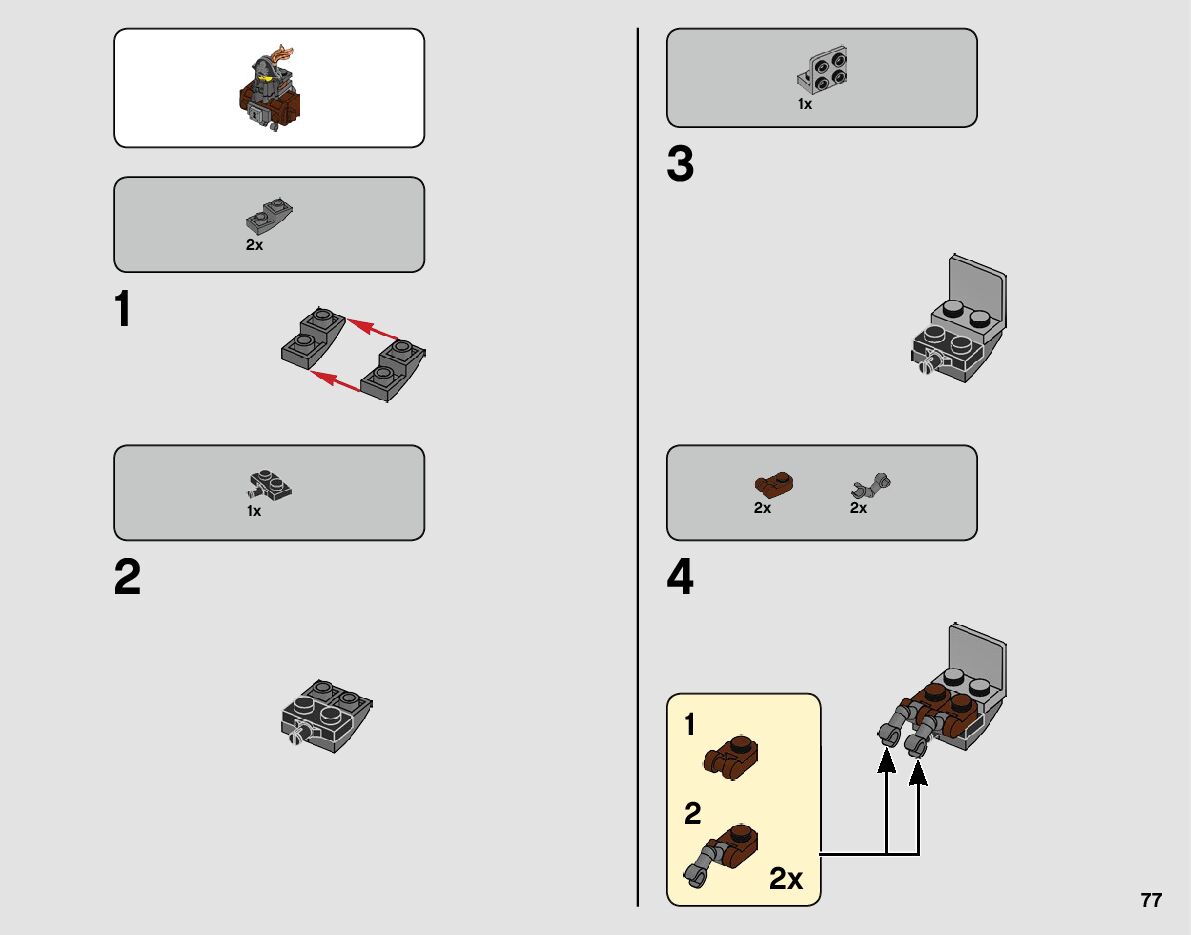 2x

1

1x

2

1x

3

2x 2x

4

1

2

2x

77