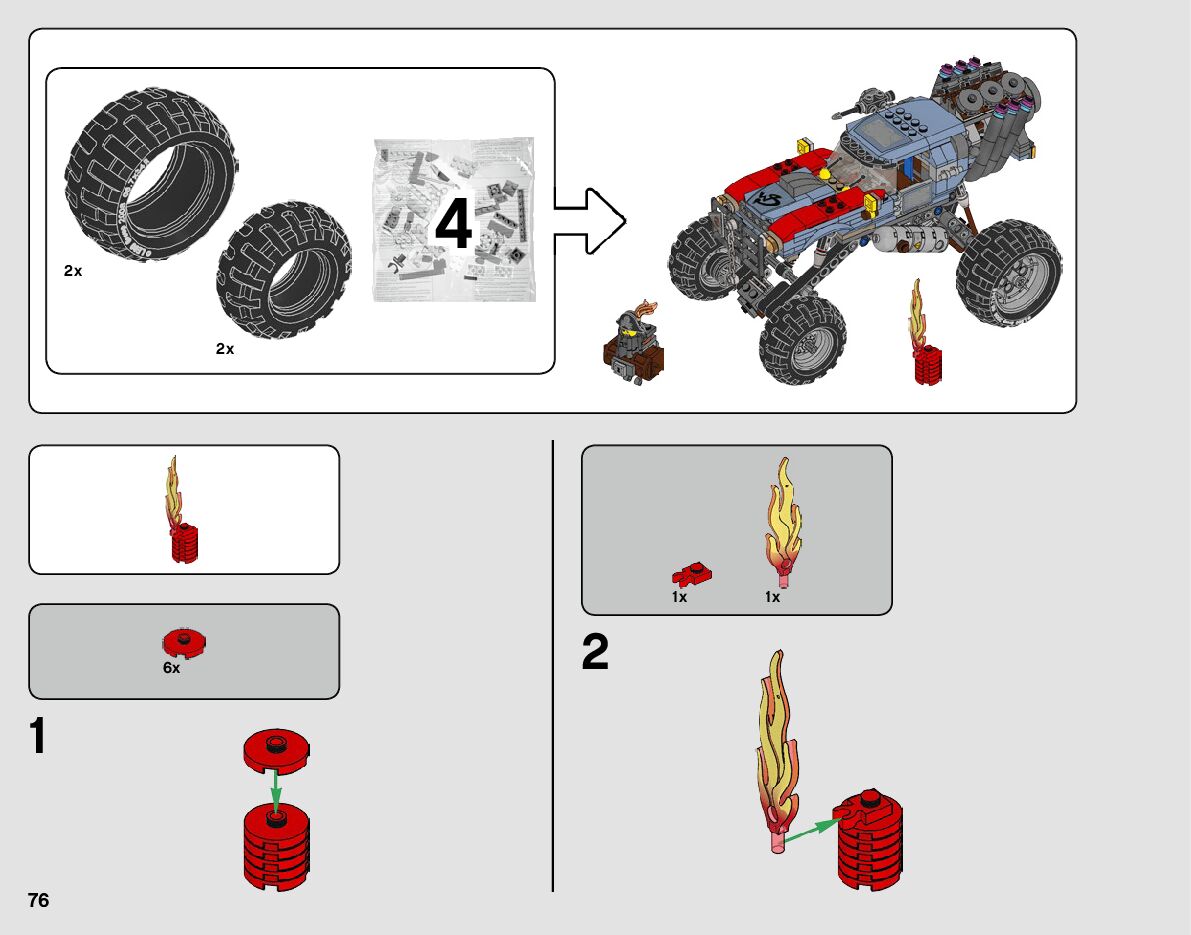 2x

2x

4

6x

1

1x

1x

2

76