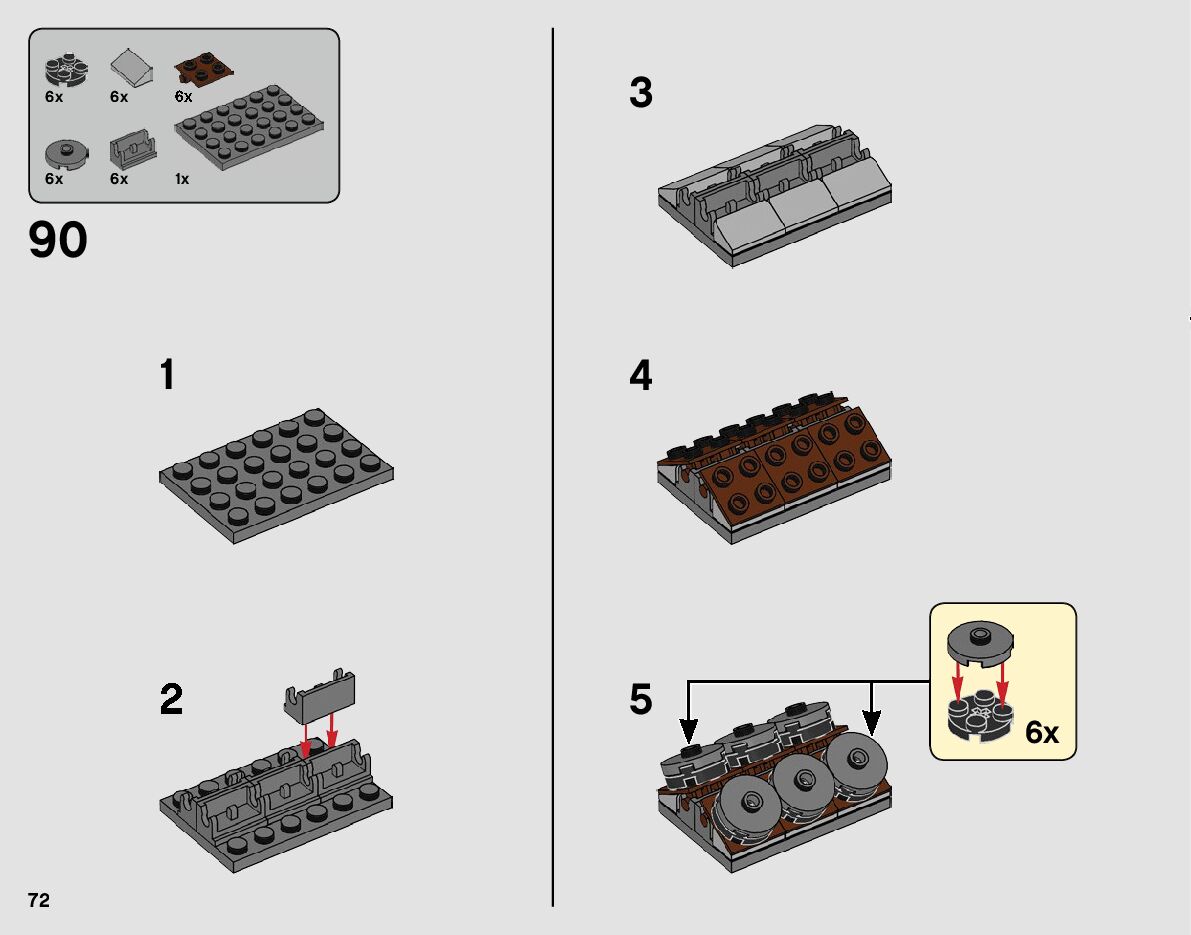 6x
6x
6x
6x
6x
1x

90

1

2

3

4

5

6x

72