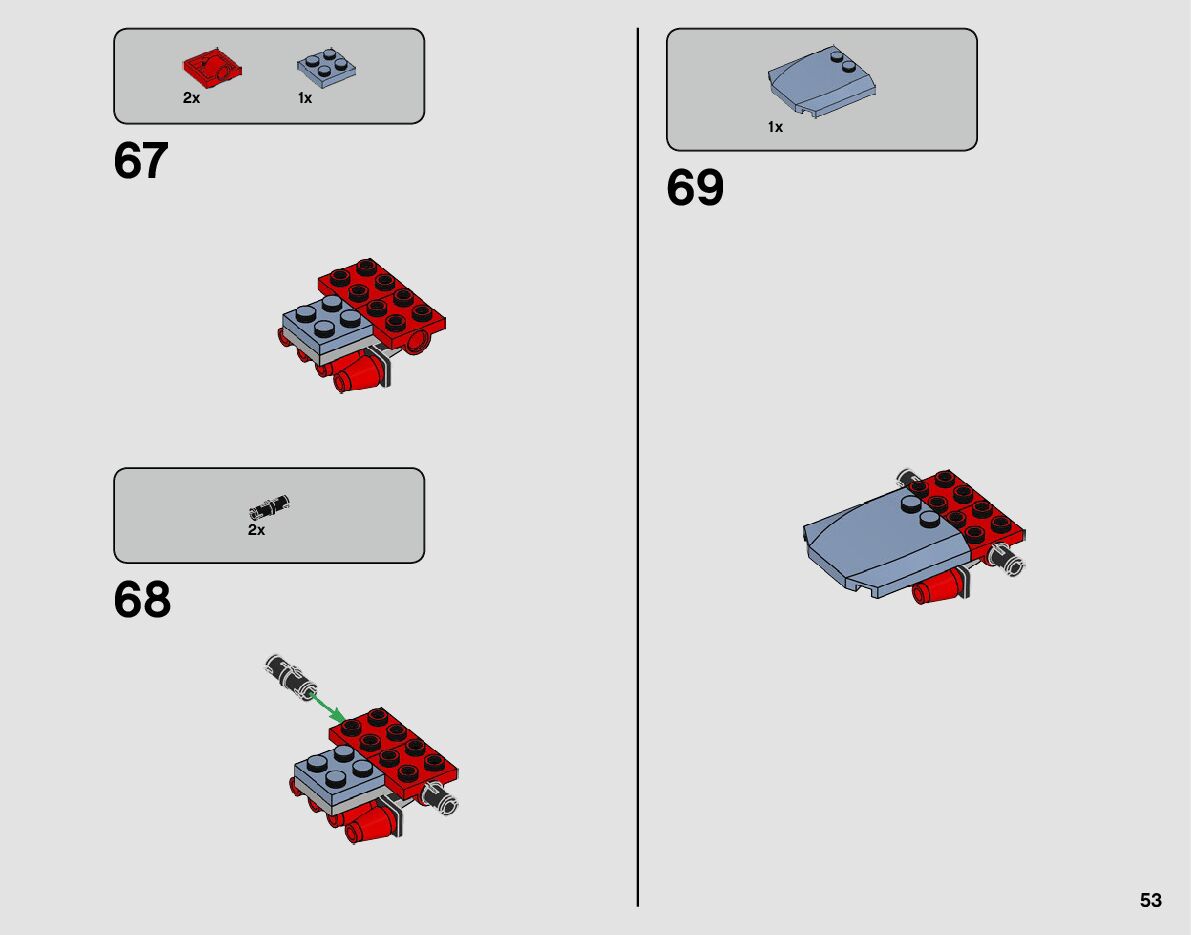 2x 1x

67

2x

68

1x

69

53