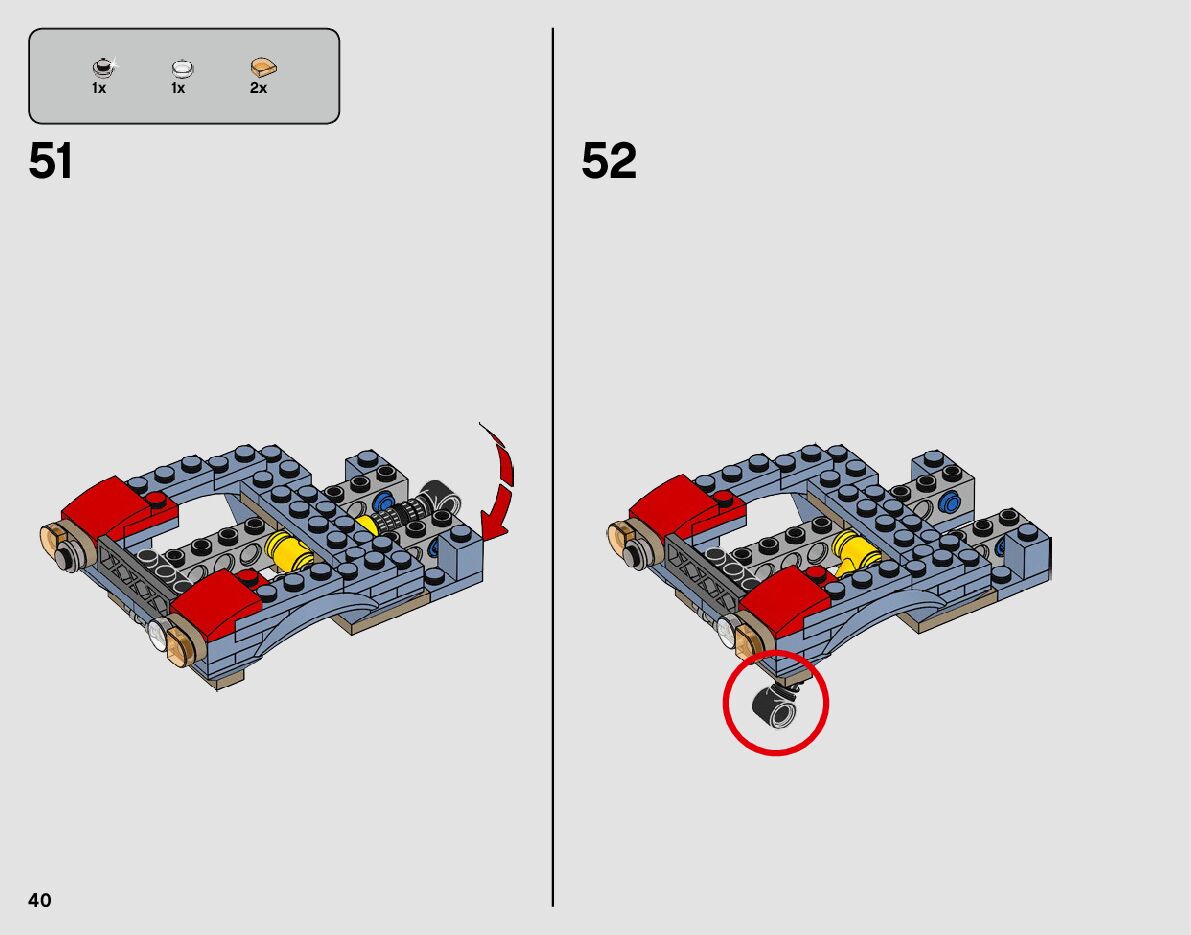 1x 1x 2x

51

52

40