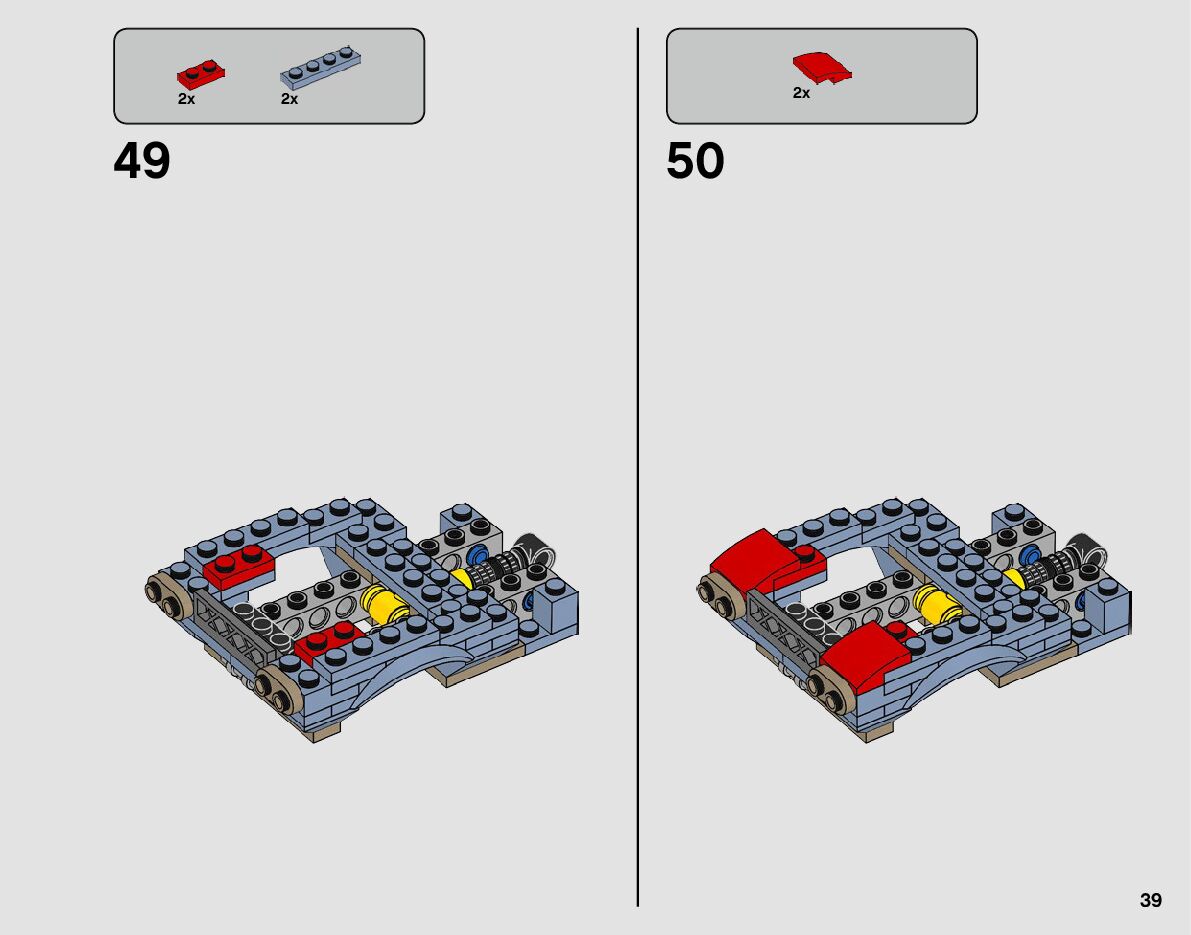 2x 2x

49

2x

50

39