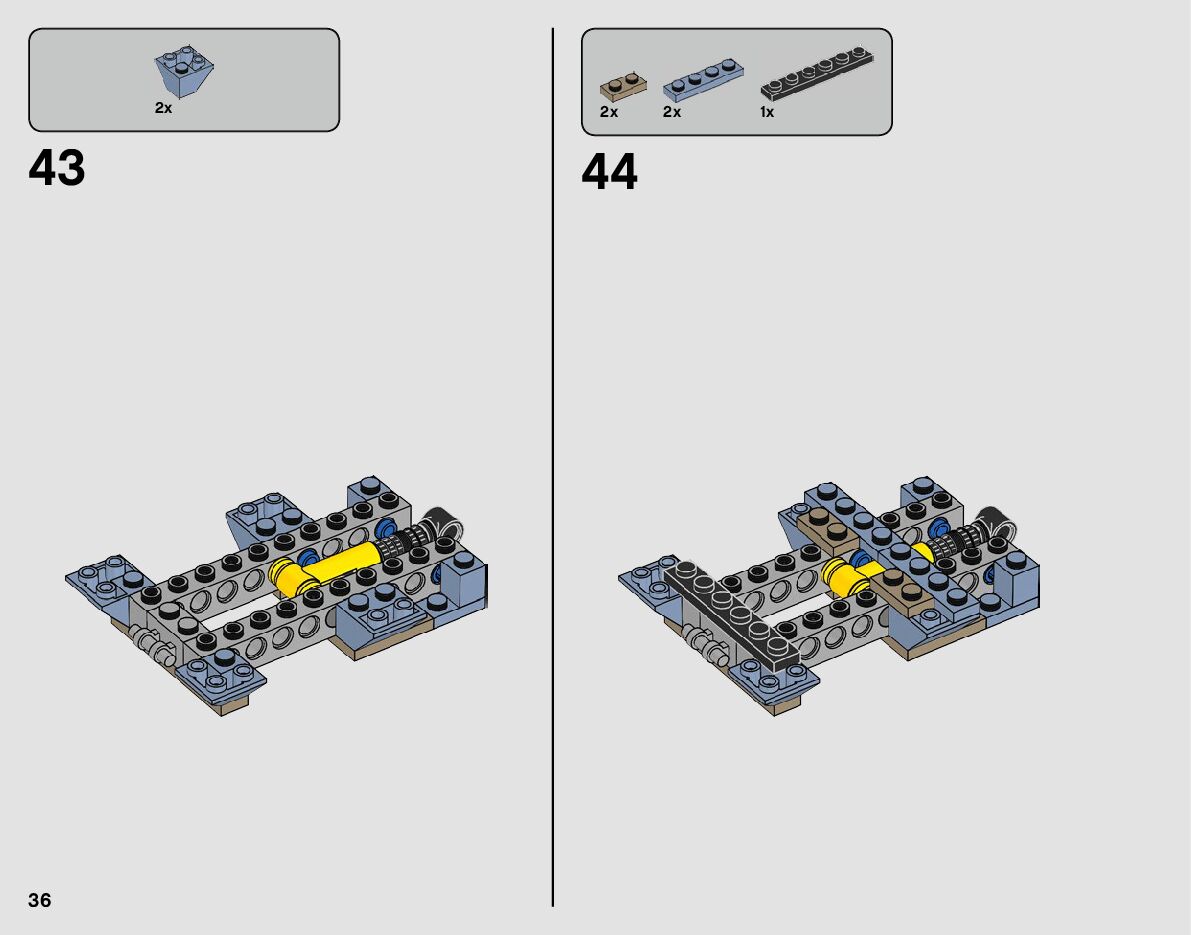 2x

43

2x 2x 1x

44

36