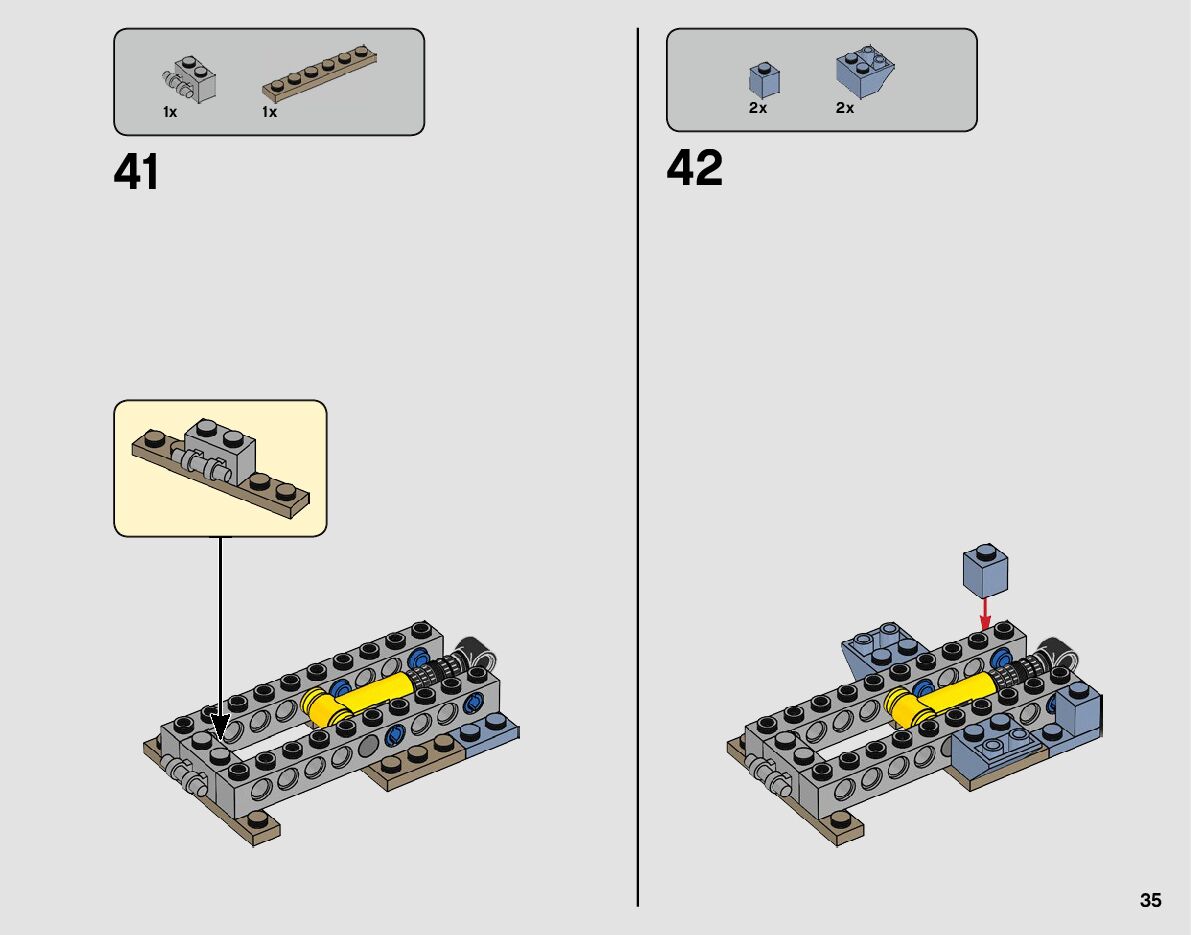 1x 1x

41

2x 2x

42

35