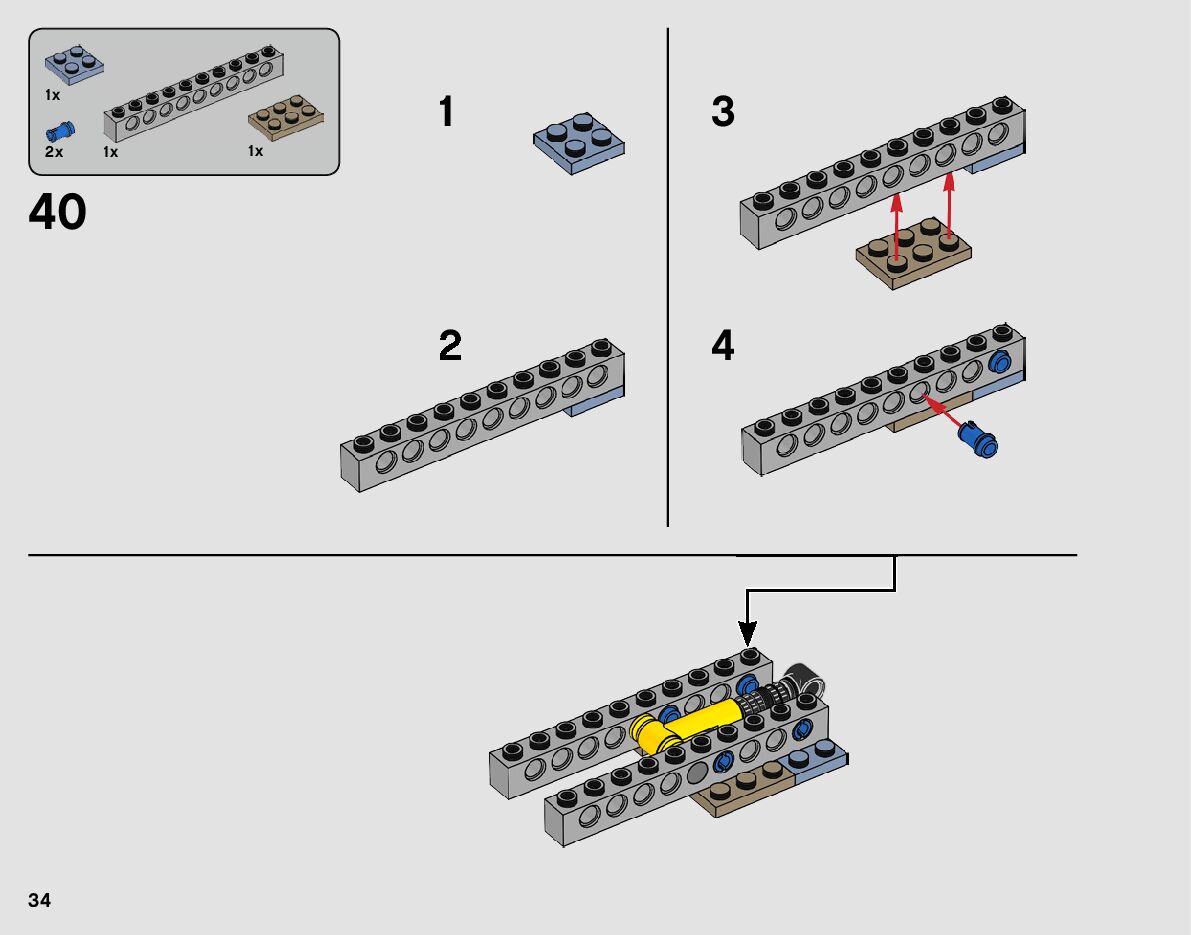 1x
2x
1x
1x

40

1

2

3

4

34