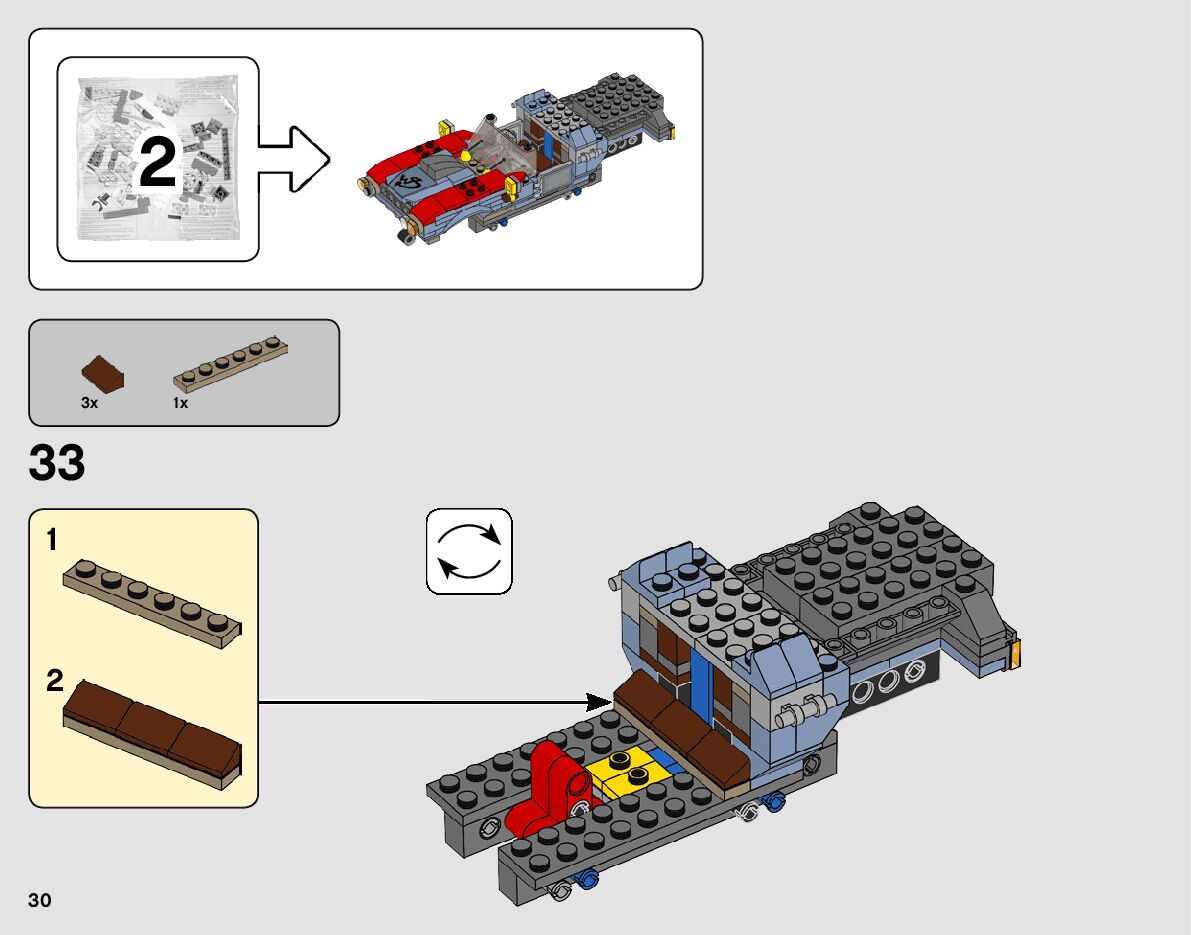 2

3x

1x

33

1

2

30