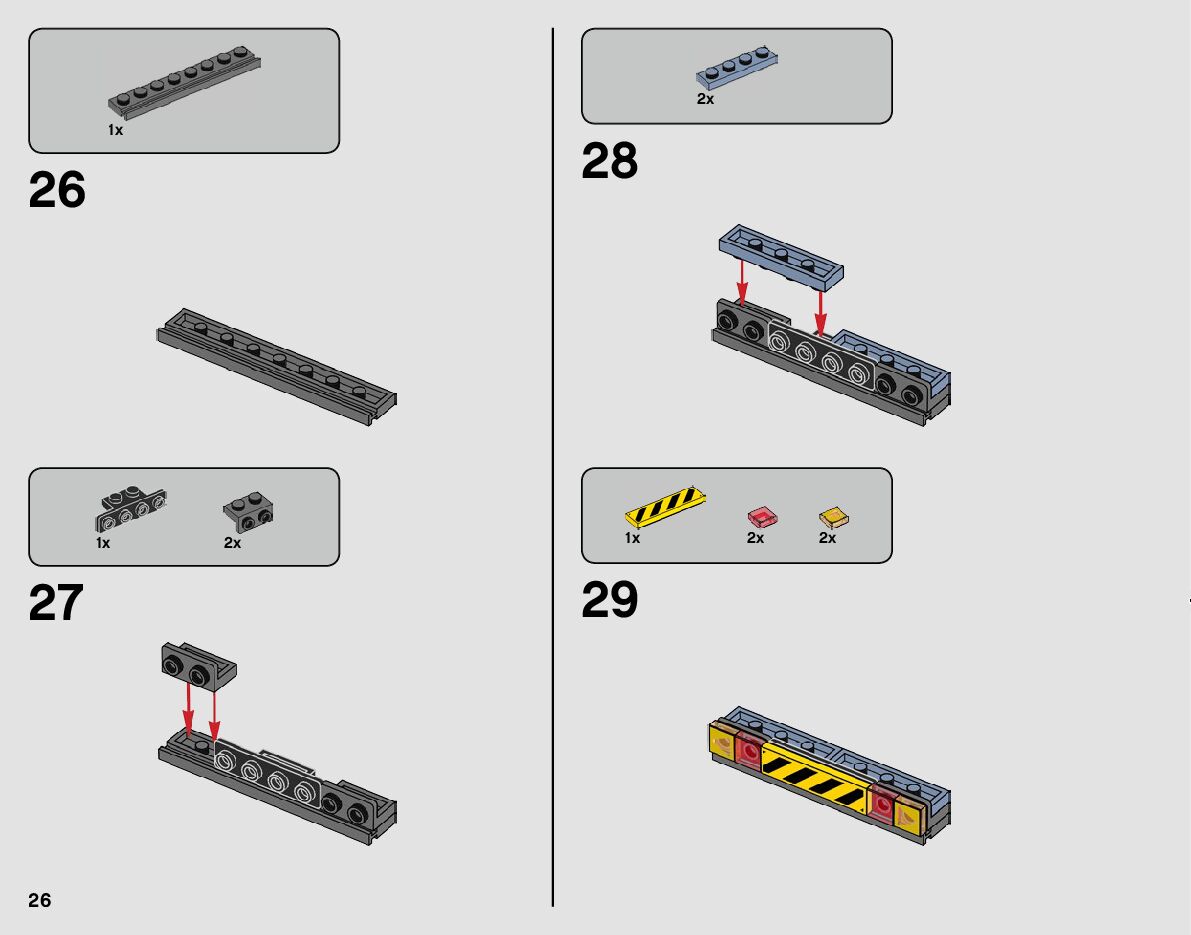 1x

26

1x 2x

27

26

2x

28

1x 2x 2x

29