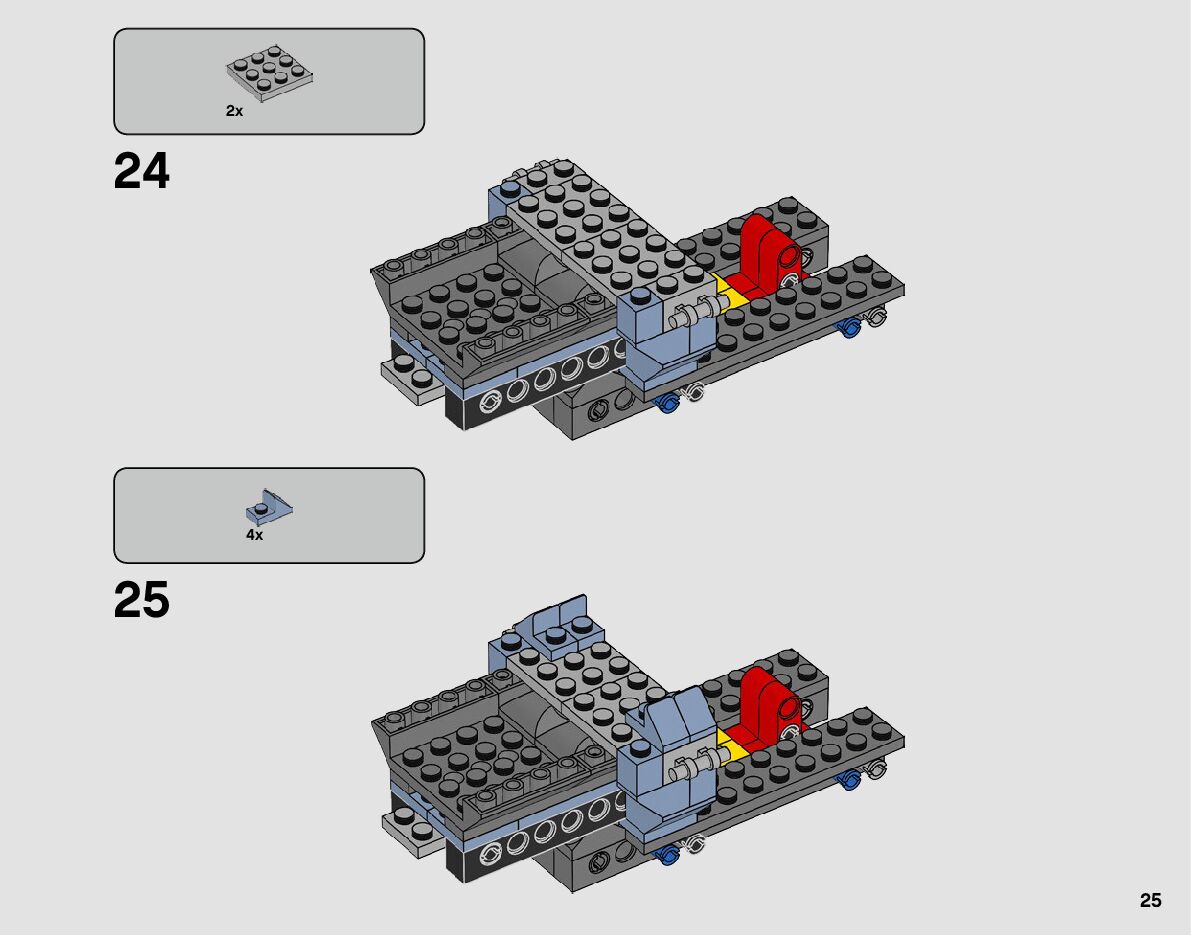 2x

24

4x

25

25