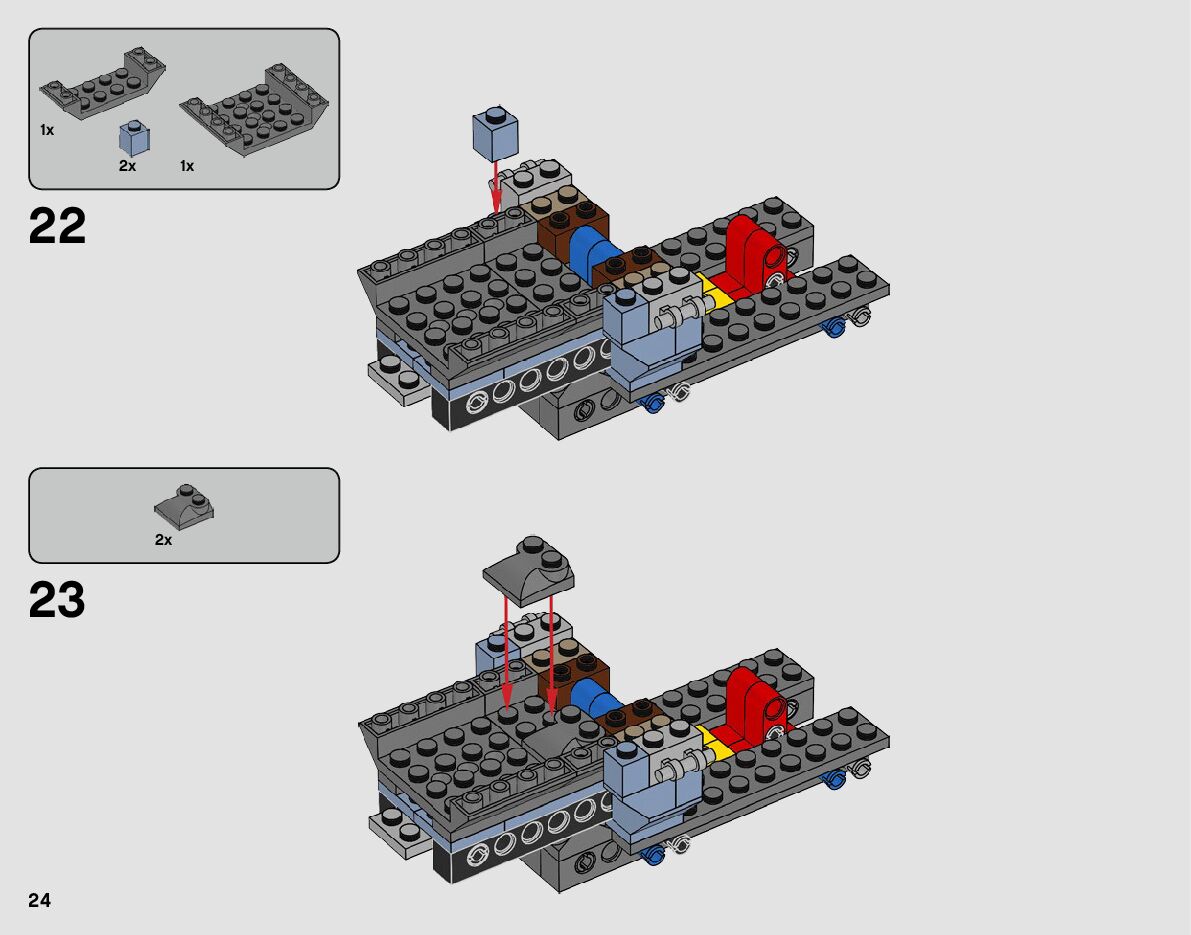 1x

2x

1x

22

2x

23

24