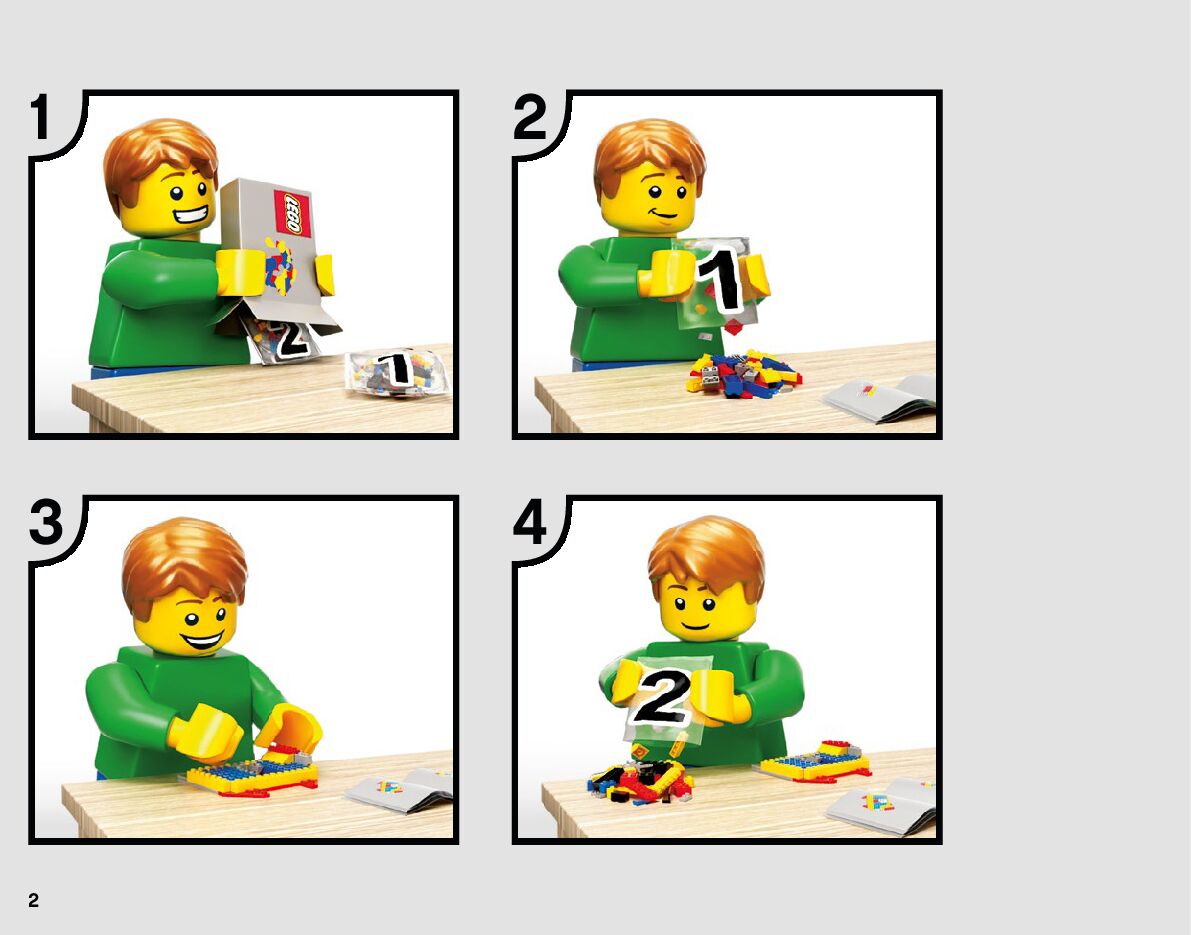 1

LEGO

2

1

2

1

3

4

2

2